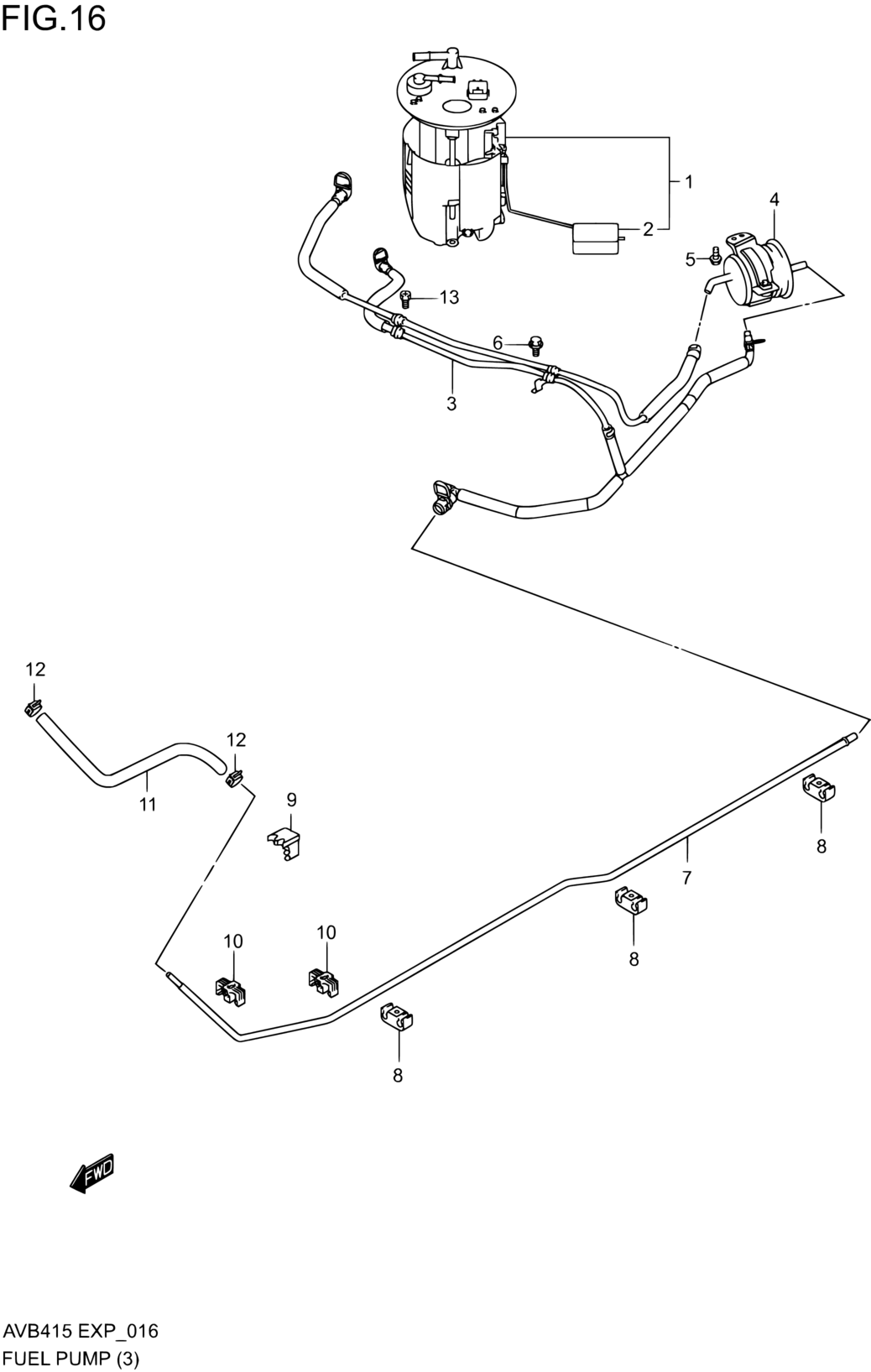 FIG.16

1
2
4
5
13
6
3

12
12
11
9
8
7
8
10
10
8

FWD

AVB415 EXP_016
FUEL PUMP (3)