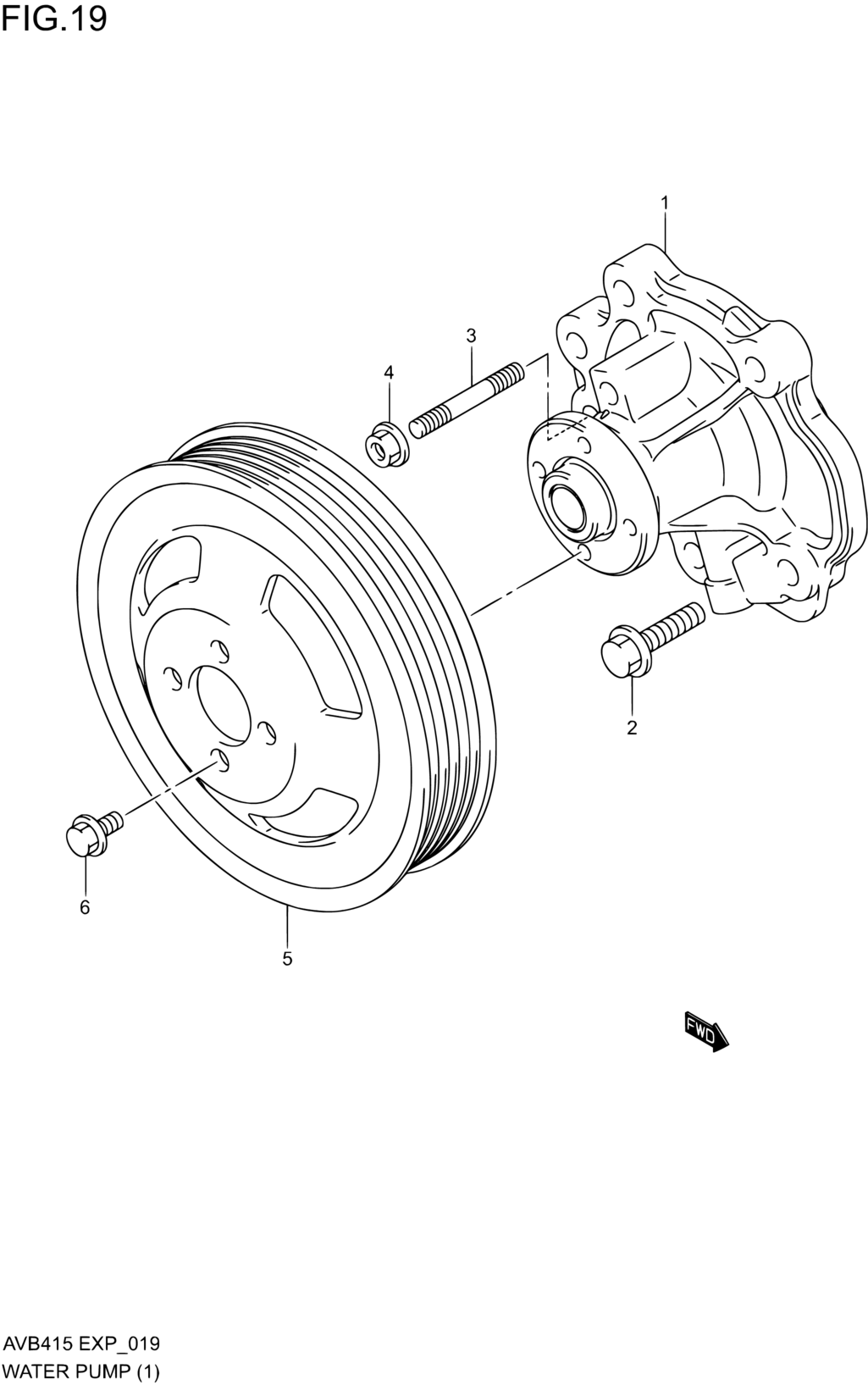 FIG.19

1

3

4

2

6

5

FWD

AVB415 EXP_019
WATER PUMP (1)