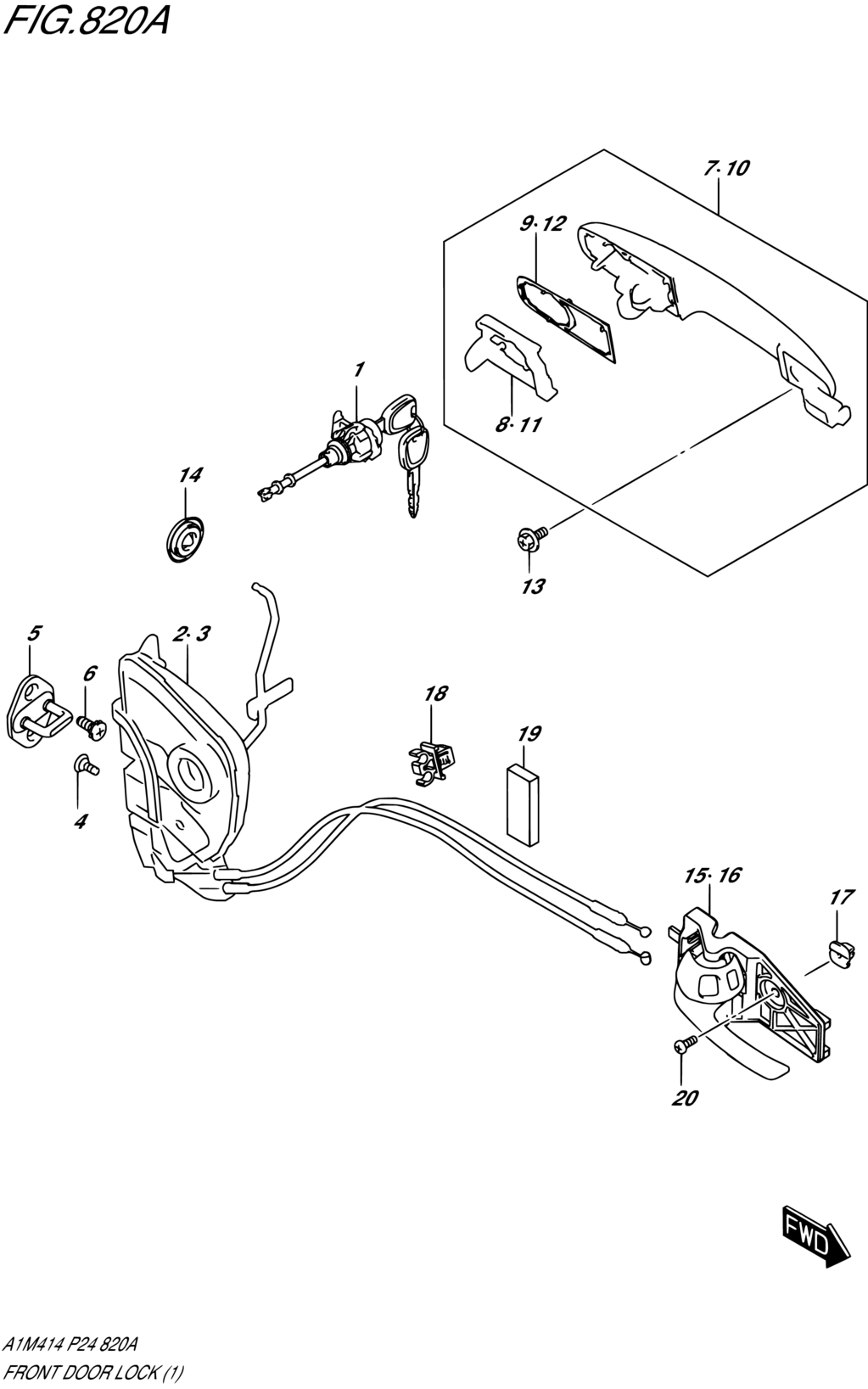 FIG.820A

7·10

9·12

8·11

1

14

13

5

2·3

6

4

18

19

15·16

17

20

FWD

A1M414 P24 820A
FRONT DOOR LOCK (1)