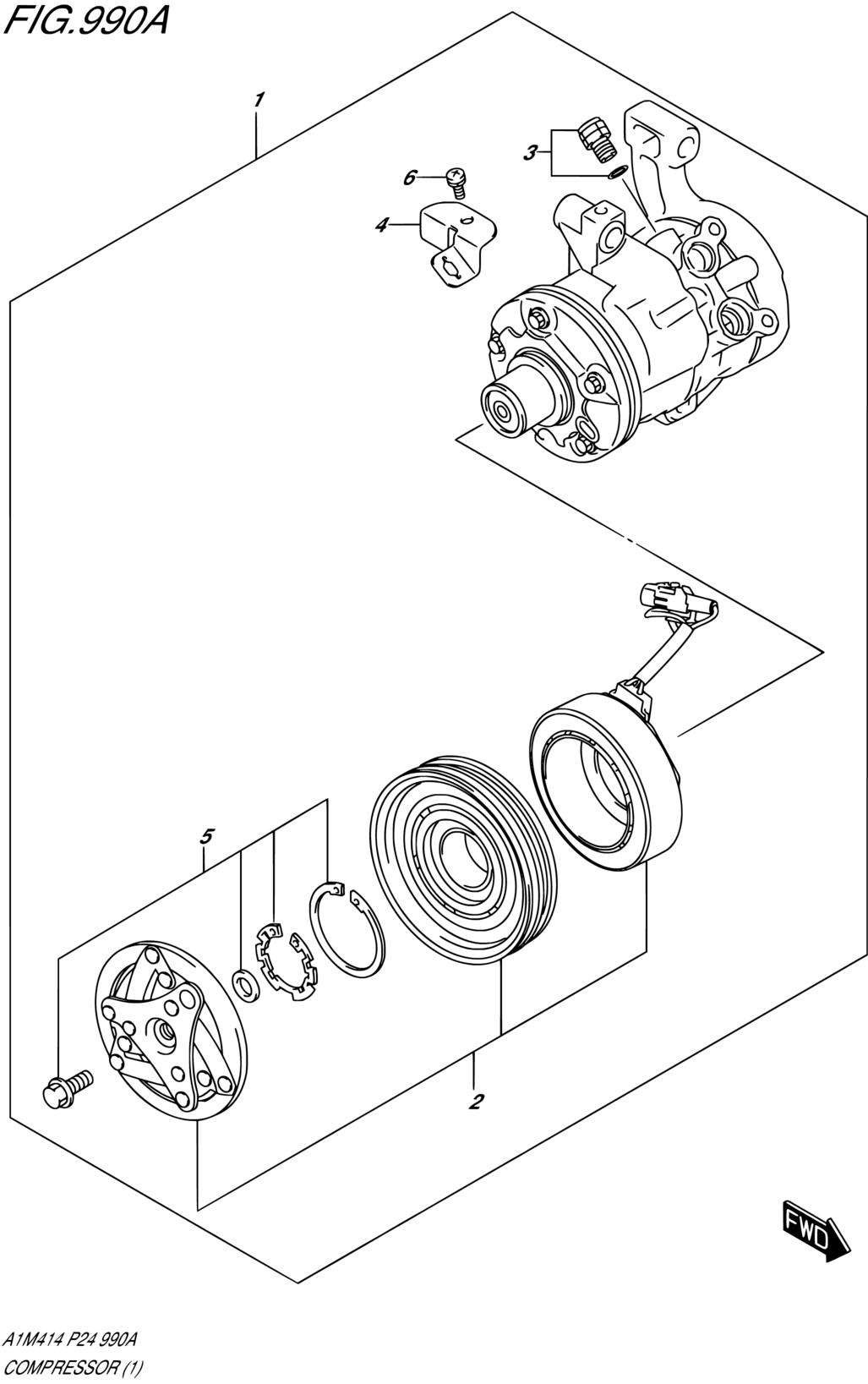 FIG.990A

1

3

6

4

5

2

FWD

A1M414 P24 990A
COMPRESSOR (1)