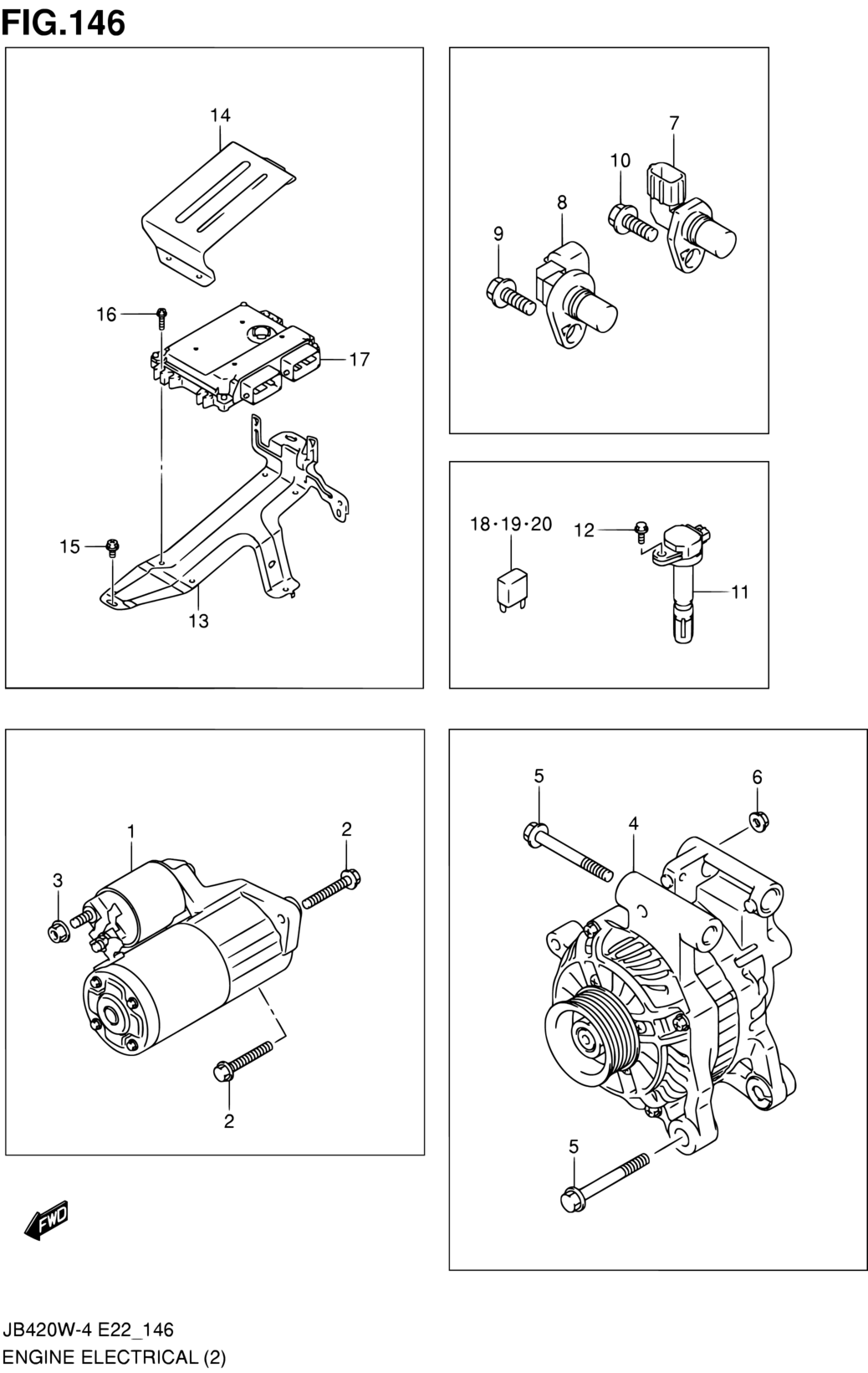 FIG.146

14
16
17
15
13

7
10
8
9

18·19·20
12
11

1
2
3
2

5
6
4
5

FWD

JB420W-4 E22_146
ENGINE ELECTRICAL (2)