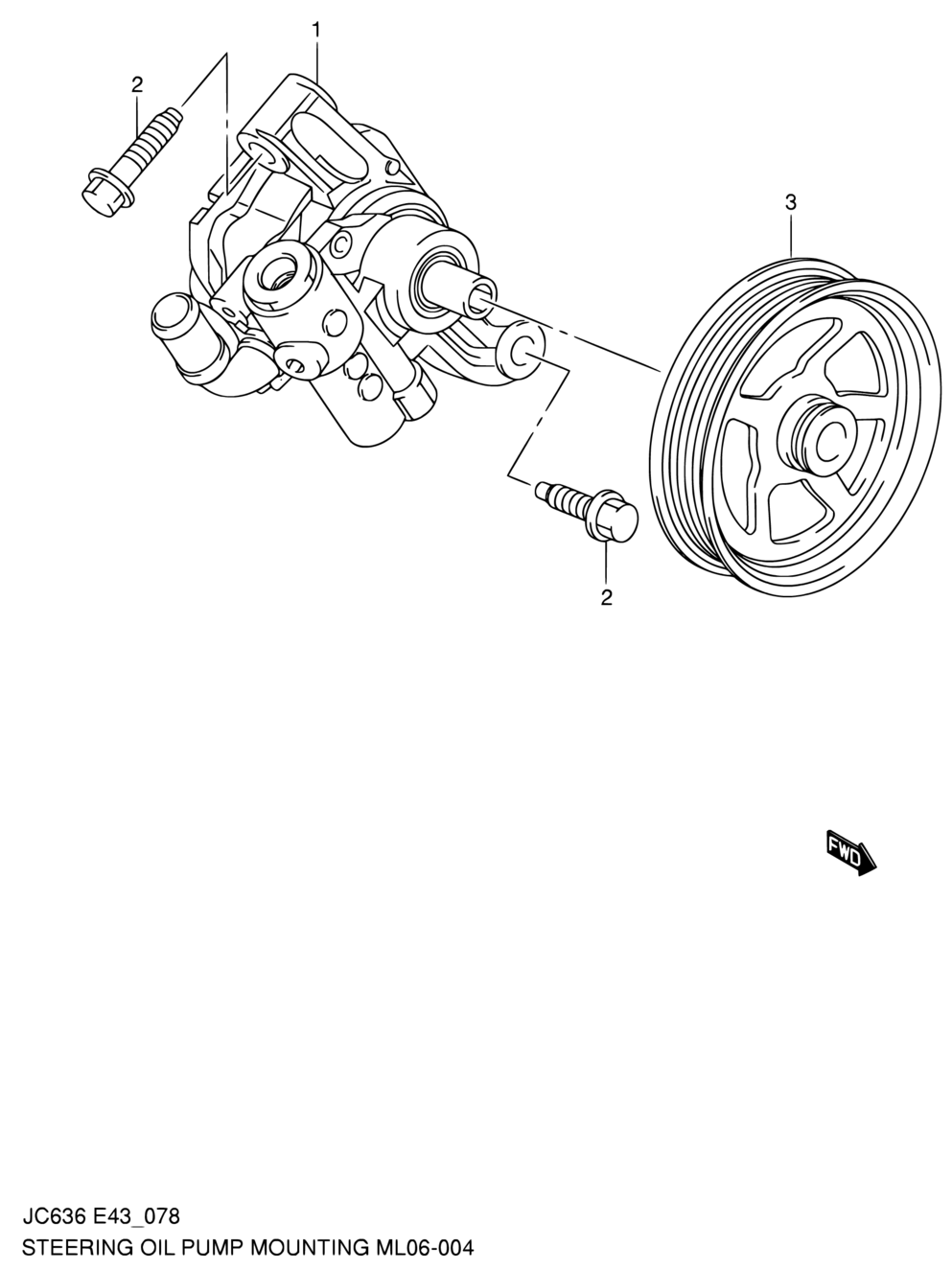 1
2
3
2
FWD

JC636 E43_078
STEERING OIL PUMP MOUNTING ML06-004