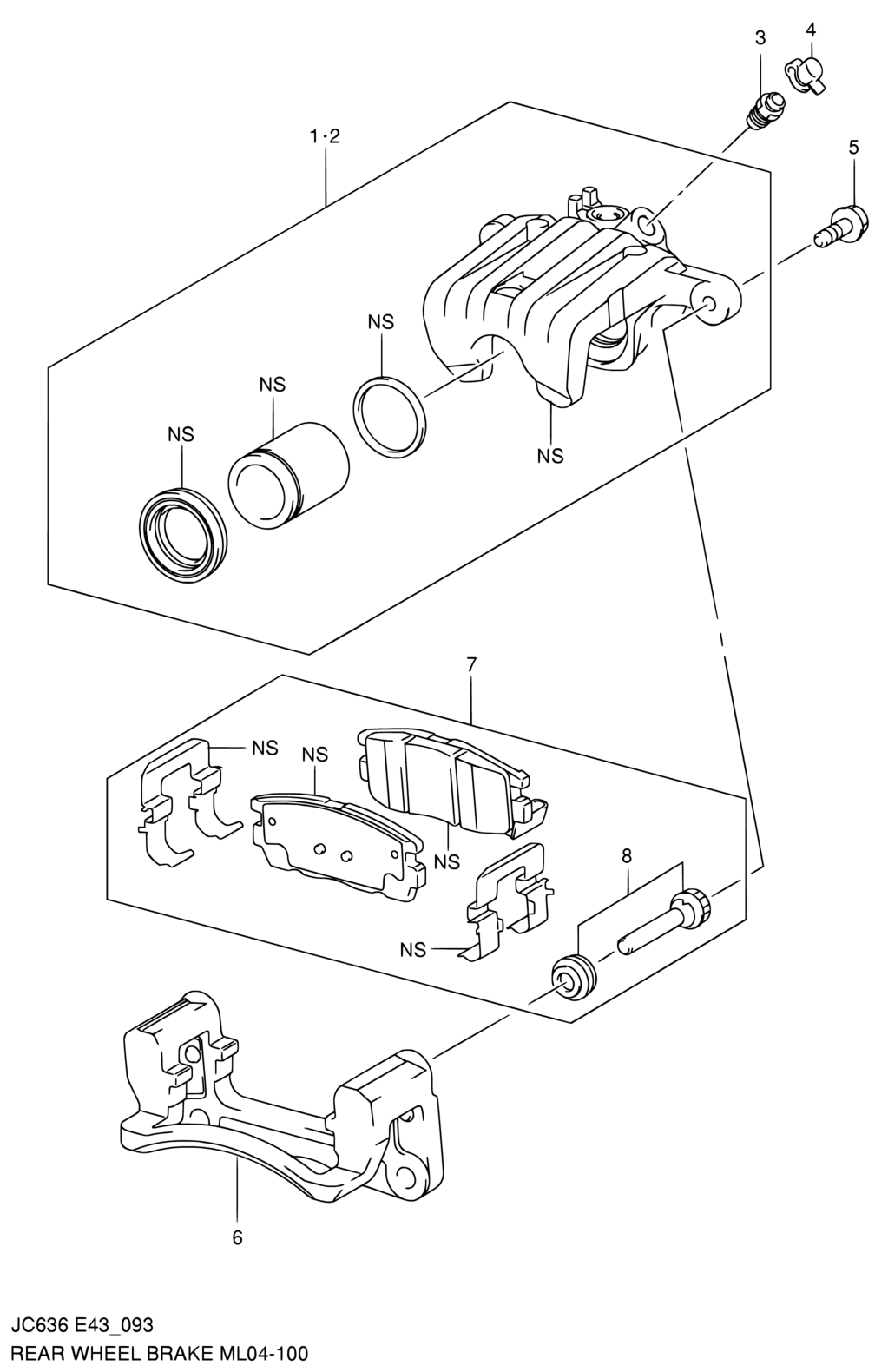 3
4
1·2
5
NS
NS
NS
NS
7
NS
NS
NS
8
NS
6

JC636 E43_093
REAR WHEEL BRAKE ML04-100