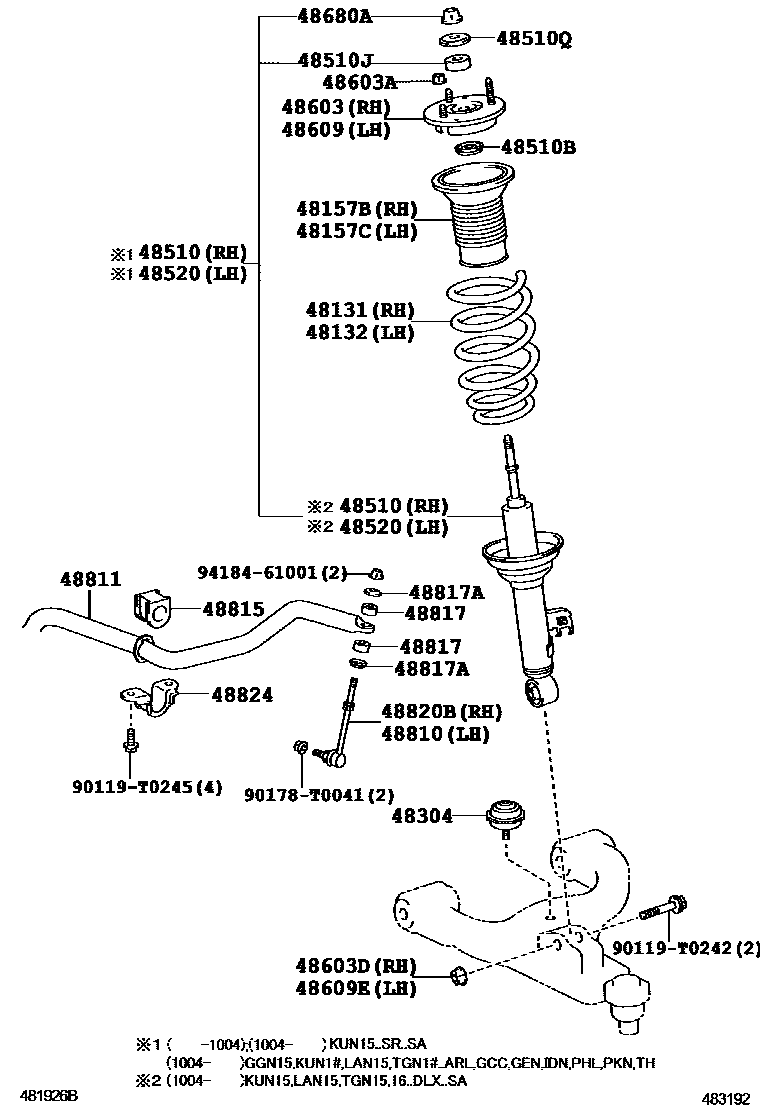 48680A
48510Q
48510J
48603A
48603 (RH)
48609 (LH)
48510B
48157B (RH)
48157C (LH)
※1 48510 (RH)
※1 48520 (LH)
48131 (RH)
48132 (LH)
※2 48510 (RH)
※2 48520 (LH)
48811
94184-61001 (2)
48817A
48815
48817
48817
48817A
48824
48820B (RH)
48810 (LH)
90119-T0245 (4)
90178-T0041 (2)
48304
90119-T0242 (2)
48603D (RH)
48609E (LH)

※1 ( -1004);(1004- ) KUN15..SR..SA
(1004- )GGN15,KUN1#,LAN15,TGN1#..ARL,GCC,GEN,IDN,PHL,PKN,TH
※2 (1004- )KUN15,LAN15,TGN15,16..DLX..SA

481926B
483192