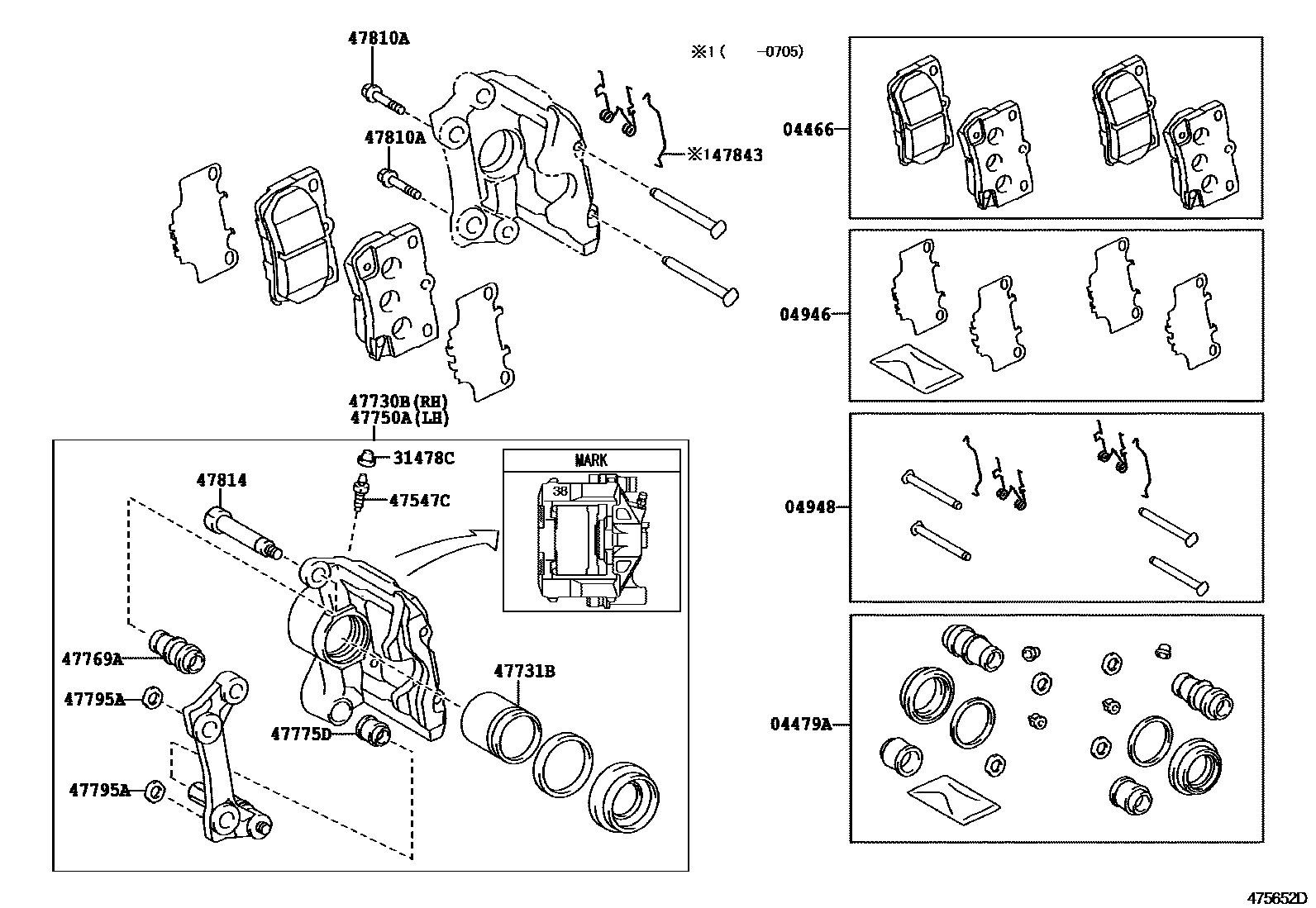 47810A

※1 ( -0705)

47810A

※147843

04466

04946

47730B(RH)
47750A(LH)

31478C

MARK

38

47814

47547C

04948

47769A

47795A

47731B

47775D

47795A

04479A

475652D