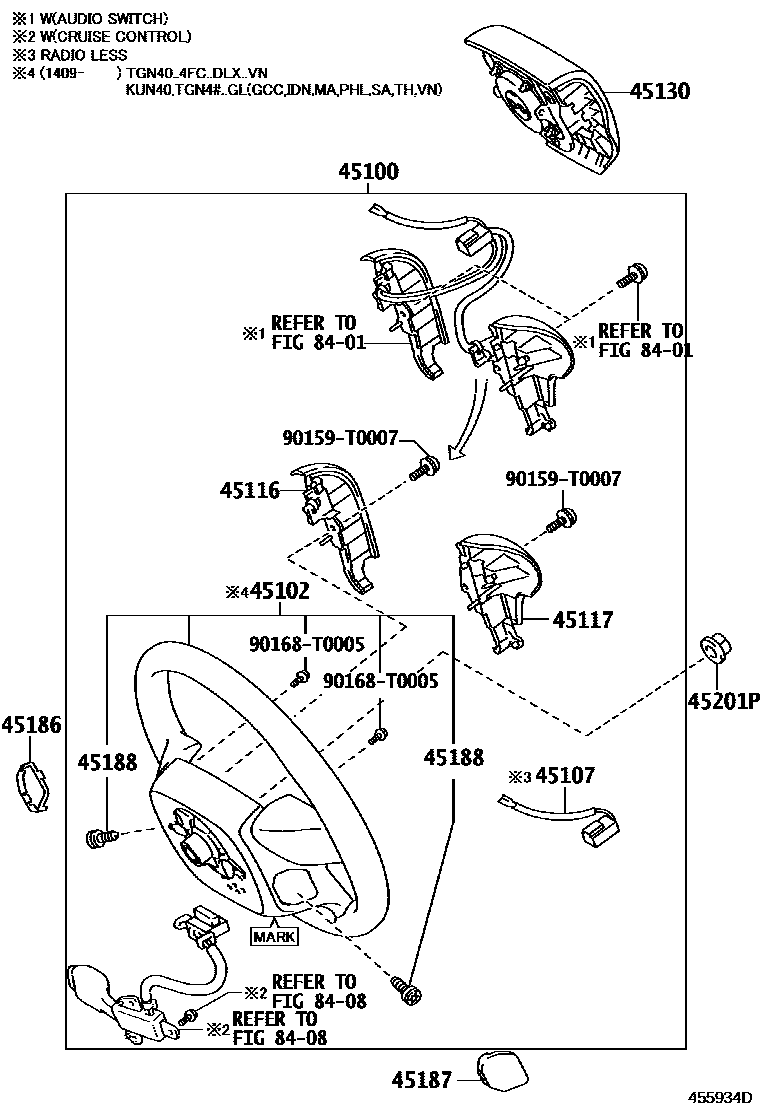 ※1 W(AUDIO SWITCH)
※2 W(CRUISE CONTROL)
※3 RADIO LESS
※4 (1409- ) TGN40..4FC..DLX..VN
KUN40,TGN4#..GL(GCC,IDN,MA,PHL,SA,TH,VN)

45130

45100

※1 REFER TO FIG 84-01

※1 REFER TO FIG 84-01

90159-T0007

45116

90159-T0007

45117

※4 45102

90168-T0005

90168-T0005

45201P

45186

45188

45188

※3 45107

MARK

※2 REFER TO FIG 84-08

※2 REFER TO FIG 84-08

45187

455934D