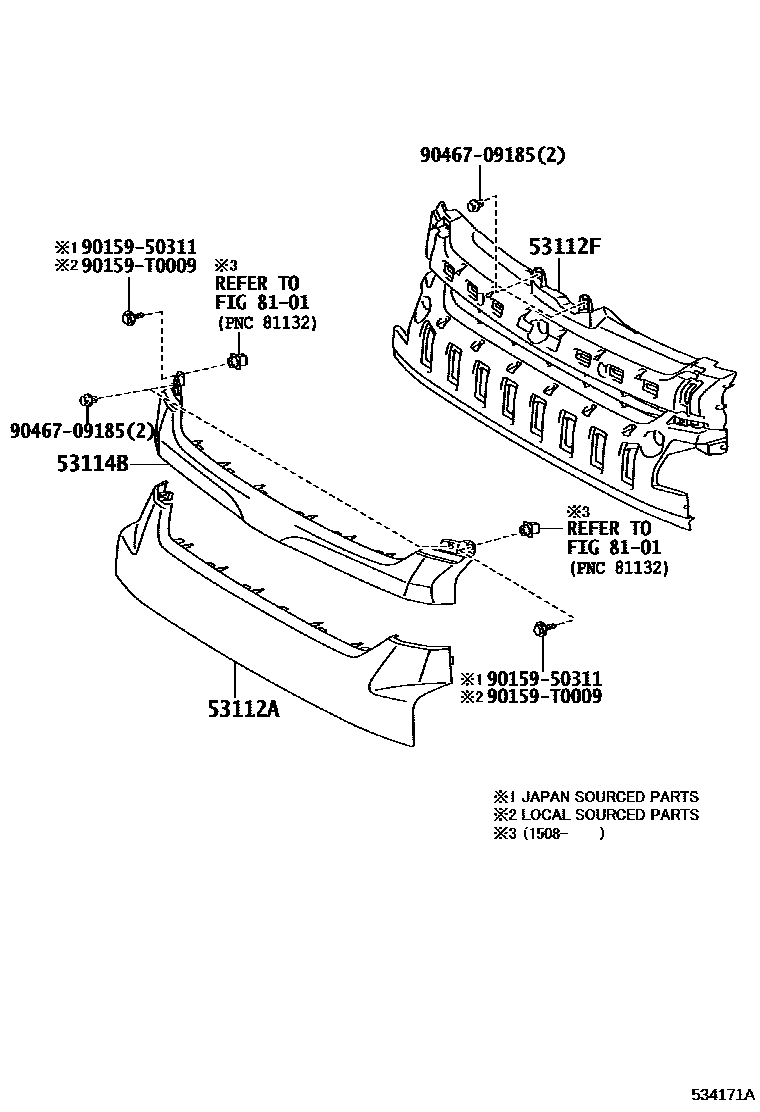 90467-09185(2)

53112F

※1 90159-50311
※2 90159-T0009

※3
REFER TO
FIG 81-01
(PNC 81132)

90467-09185(2)

53114B

※3
REFER TO
FIG 81-01
(PNC 81132)

※1 90159-50311
※2 90159-T0009

53112A

※1 JAPAN SOURCED PARTS
※2 LOCAL SOURCED PARTS
※3 (1508- )

534171A