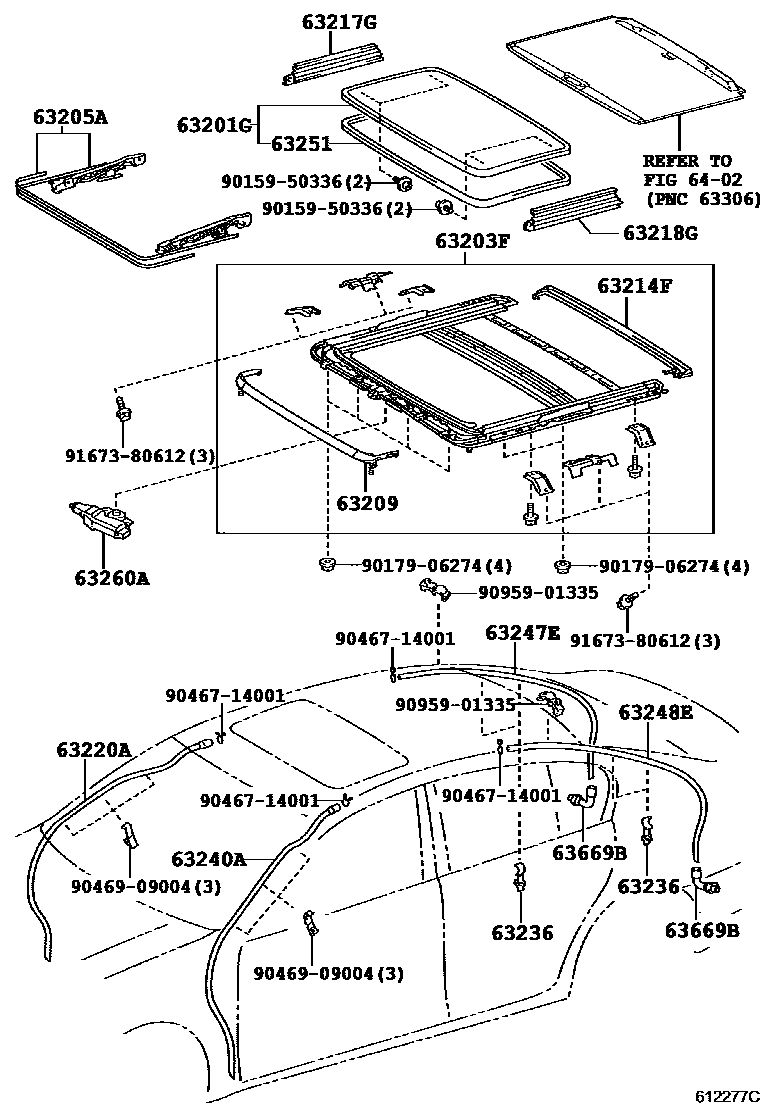 63217G

63205A

63201G

63251

90159-50336(2)

90159-50336(2)

REFER TO FIG 64-02 (PNC 63306)

63218G

63203F

63214F

91673-80612(3)

63209

63260A

90179-06274(4)

90179-06274(4)

90959-01335

91673-80612(3)

90467-14001

63247E

90467-14001

90959-01335

63248E

63220A

90467-14001

90467-14001

63669B

63240A

90469-09004(3)

63236

63236

63669B

90469-09004(3)

612277C