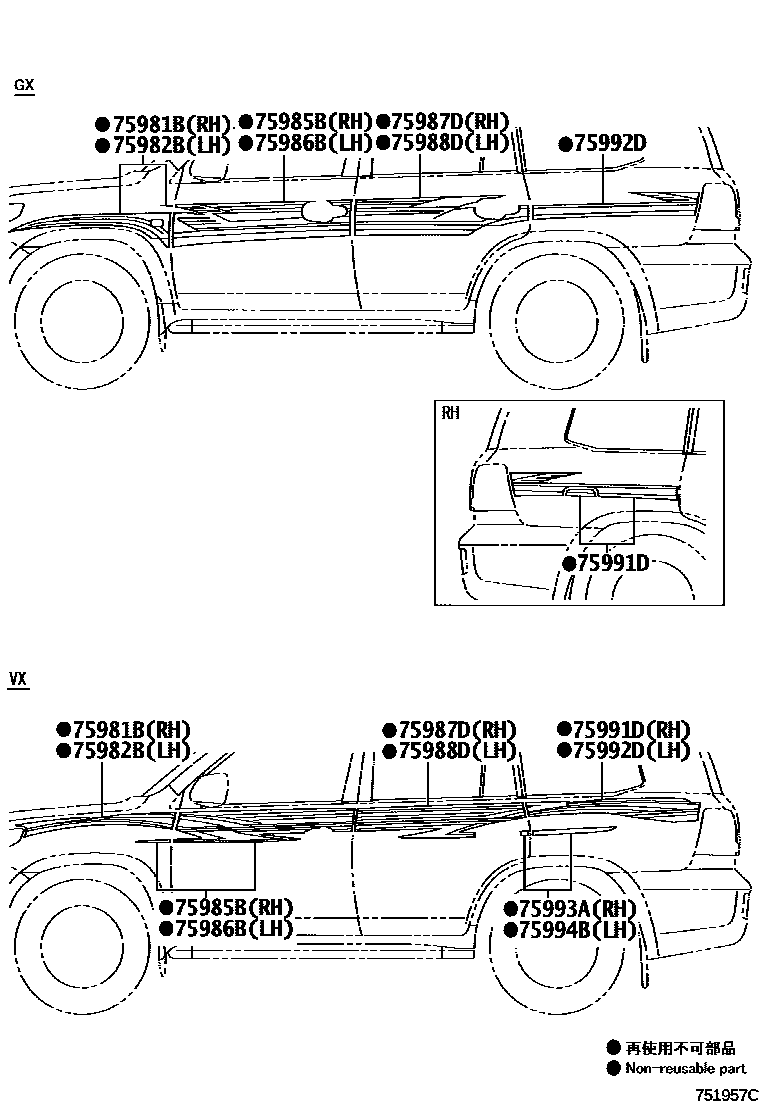 GX

●75981B(RH)
●75982B(LH)
●75985B(RH)
●75986B(LH)
●75987D(RH)
●75988D(LH)
●75992D

RH

●75991D

VX

●75981B(RH)
●75982B(LH)
●75987D(RH)
●75988D(LH)
●75991D(RH)
●75992D(LH)

●75985B(RH)
●75986B(LH)
●75993A(RH)
●75994B(LH)

● 再使用不可部品
● Non-reusable part

751957C