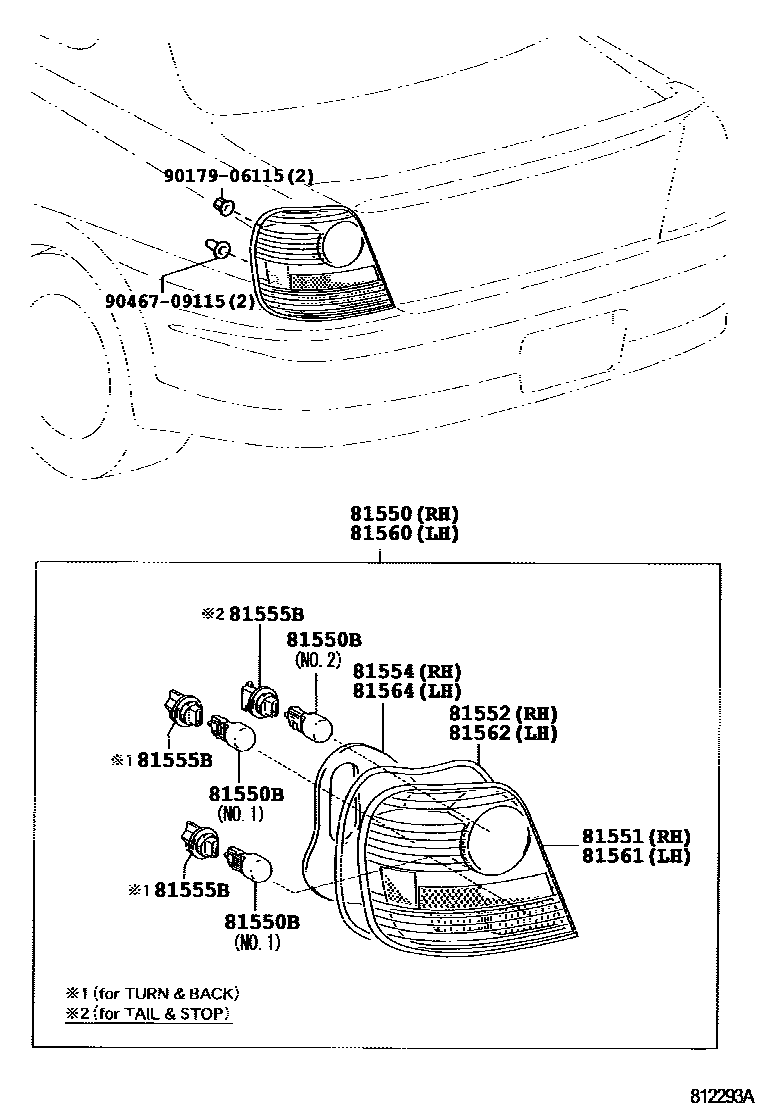 90179-06115(2)

90467-09115(2)

81550(RH)
81560(LH)

※2 81555B

81550B
(NO. 2)

81554(RH)
81564(LH)

81552(RH)
81562(LH)

※1 81555B

81550B
(NO. 1)

81551(RH)
81561(LH)

※1 81555B

81550B
(NO. 1)

※1 (for TURN & BACK)
※2 (for TAIL & STOP)

812293A