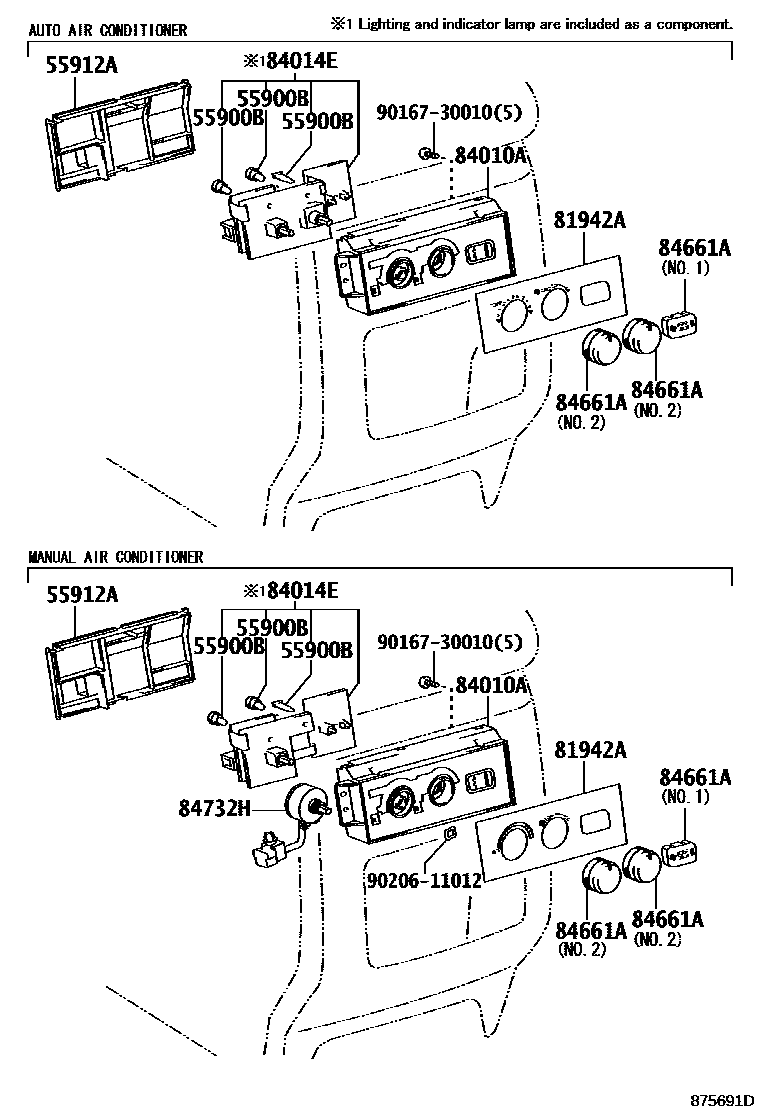 AUTO AIR CONDITIONER

※1 Lighting and indicator lamp are included as a component.

55912A

※184014E

55900B

55900B

55900B

90167-30010(5)

84010A

81942A

84661A
(NO. 1)

84661A
(NO. 2)

84661A
(NO. 2)

MANUAL AIR CONDITIONER

55912A

※184014E

55900B

55900B

55900B

90167-30010(5)

84010A

81942A

84661A
(NO. 1)

84732H

90206-11012

84661A
(NO. 2)

84661A
(NO. 2)

875691D