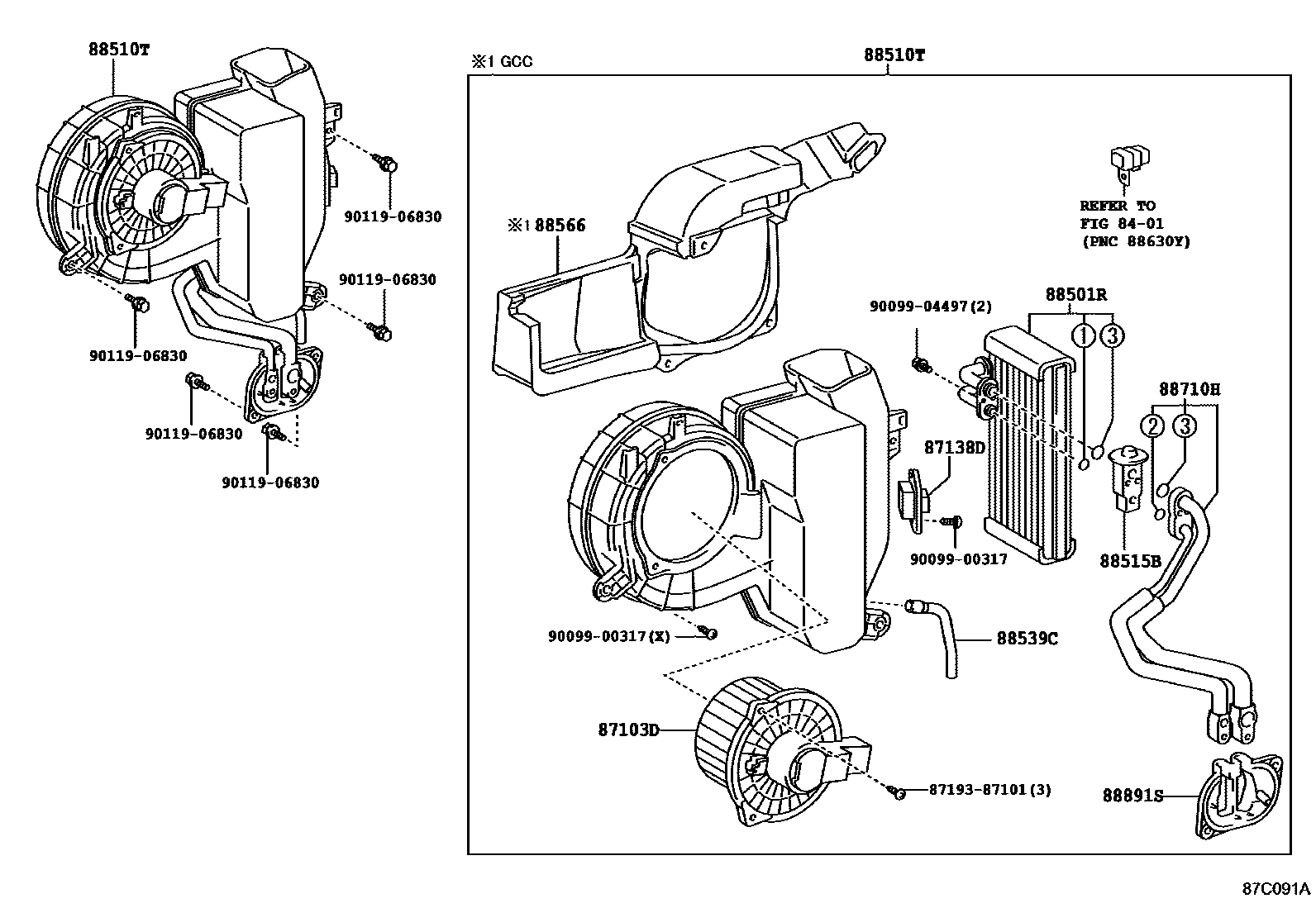 88510T

90119-06830

90119-06830

90119-06830

90119-06830

90119-06830

※1 GCC

88510T

※1 88566

REFER TO
FIG 84-01
(PNC 88630Y)

90099-04497(2)

88501R

1

3

88710H

2

3

87138D

90099-00317

88515B

90099-00317(X)

88539C

87103D

87193-87101(3)

88891S

87C091A