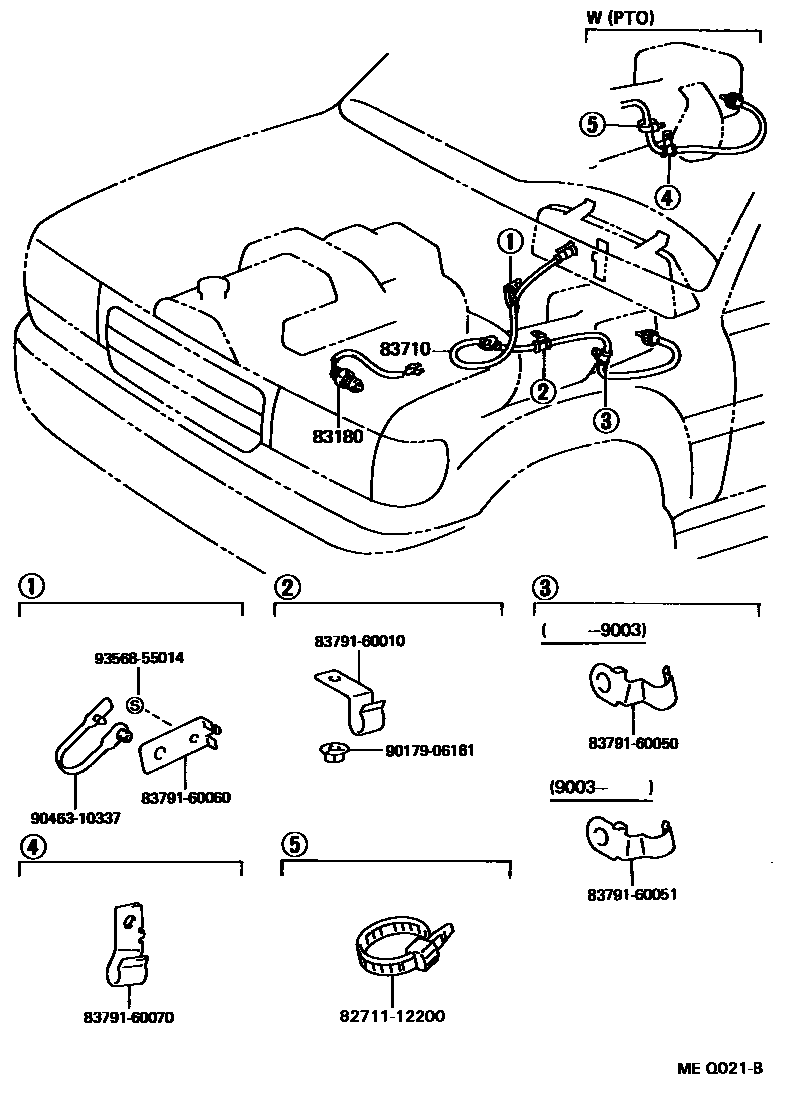 W (PTO)

5

4

1

83710

2

3

83180

1

93568-55014

S

90463-10337

83791-60060

2

83791-60010

90179-06161

3

( --9003)

83791-60050

(9003-- )

83791-60051

4

83791-60070

5

82711-12200

ME Q021-B