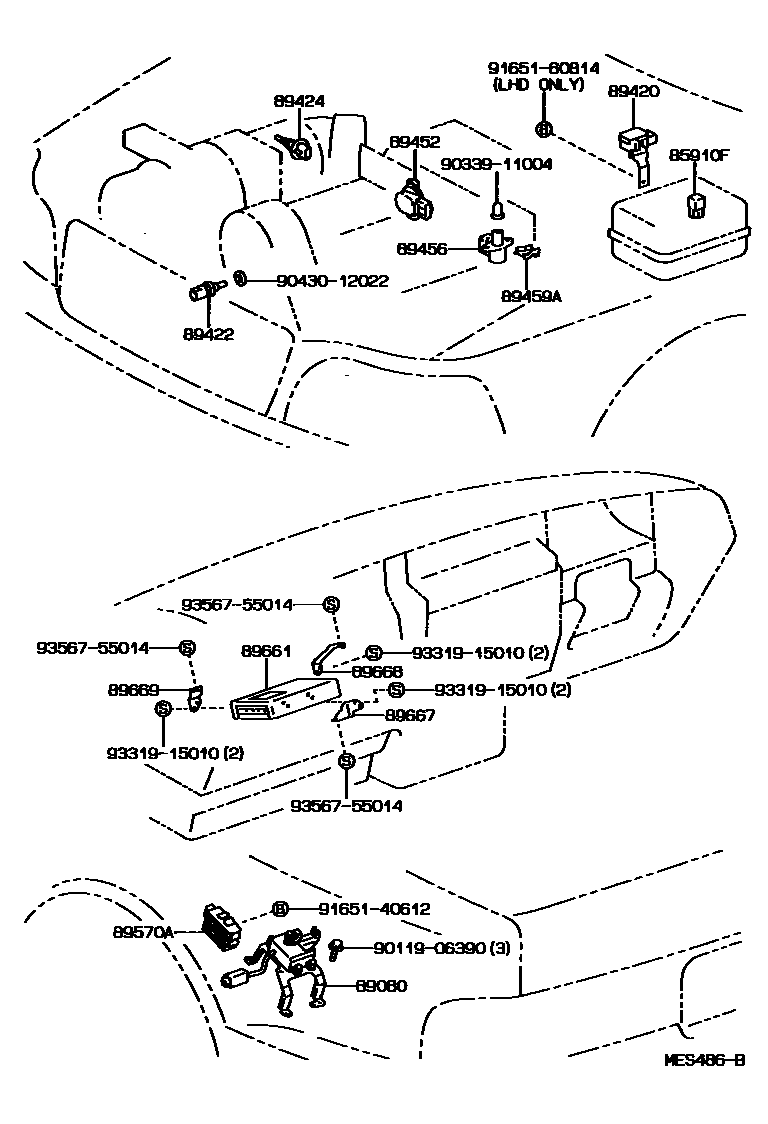 91651-60814
(LHD ONLY)
89424
89420
89452
90339-11004
85910F
89456
90430-12022
89459A
89422

93567-55014
93567-55014
89661
93319-15010 (2)
89668
89669
93319-15010 (2)
89667
93319-15010 (2)
93567-55014

91651-40612
89570A
90119-06390 (3)
89080

MES486-B