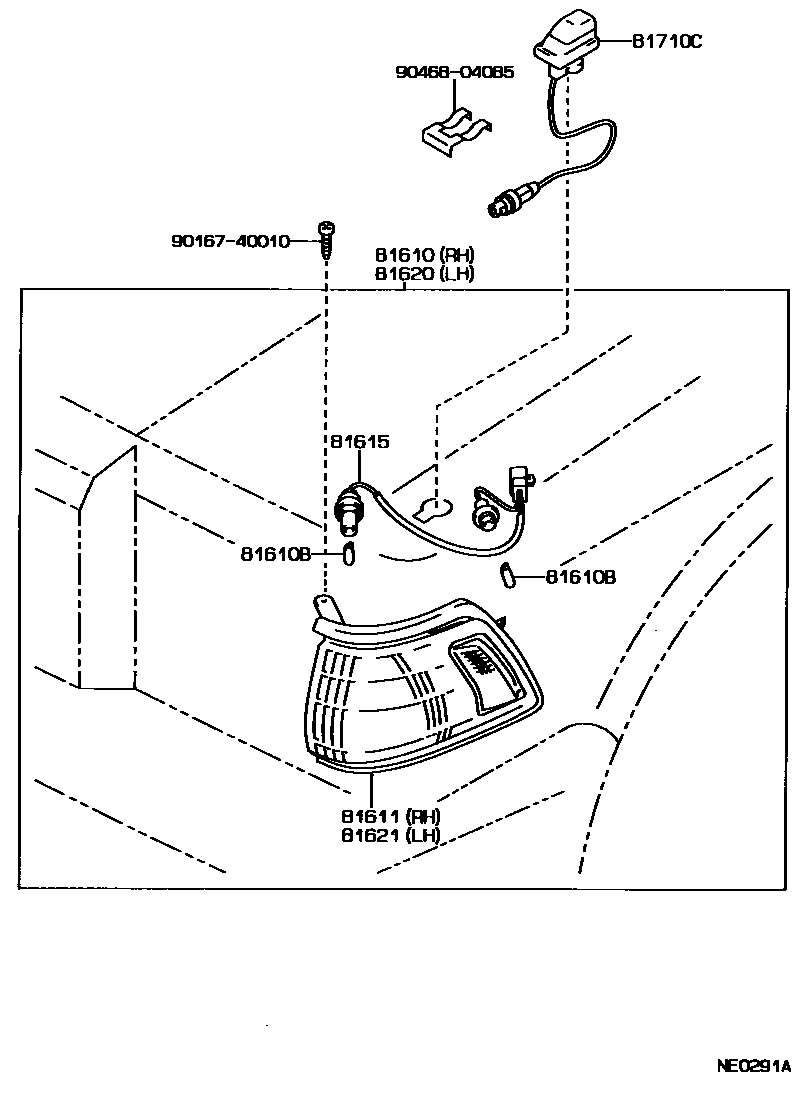 81710C

90468-04085

90167-40010

81610 (RH)
81620 (LH)

81615

81610B

81610B

81611 (RH)
81621 (LH)

NE0291A