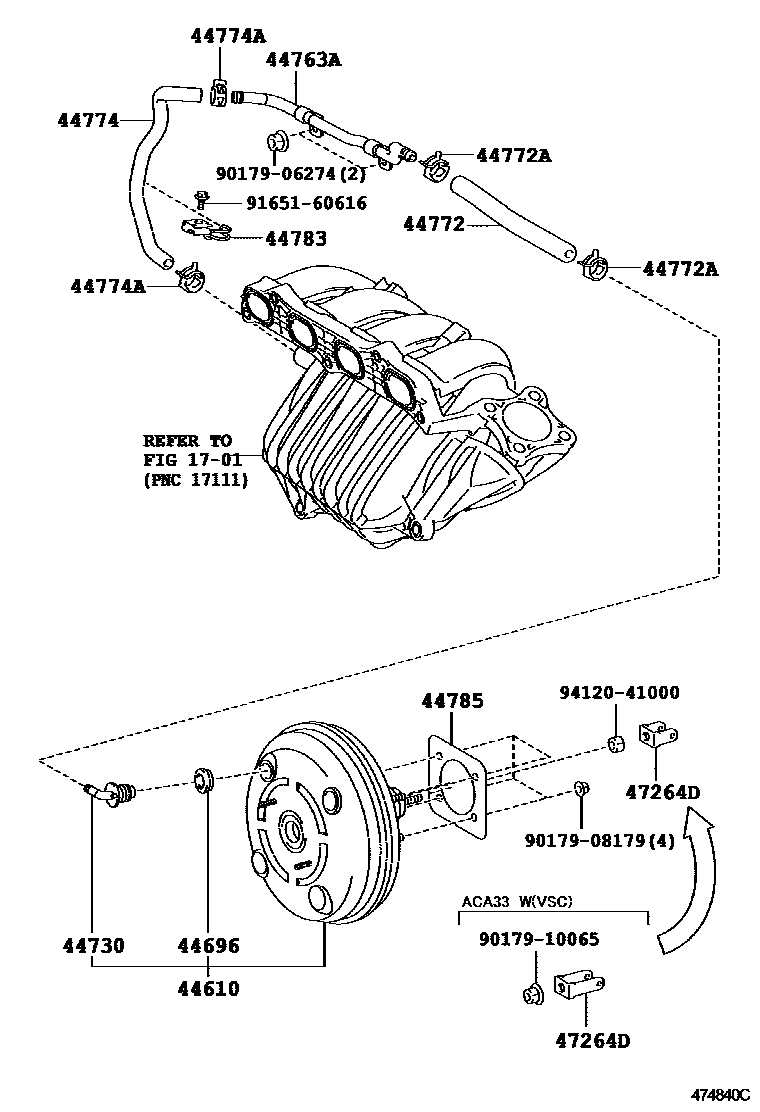 44774A
44763A
44774
90179-06274(2)
44772A
91651-60616
44772
44783
44774A
44772A
REFER TO
FIG 17-01
(PNC 17111)
44785
94120-41000
47264D
90179-08179(4)
ACA33 W(VSC)
90179-10065
44730
44696
44610
47264D
474840C