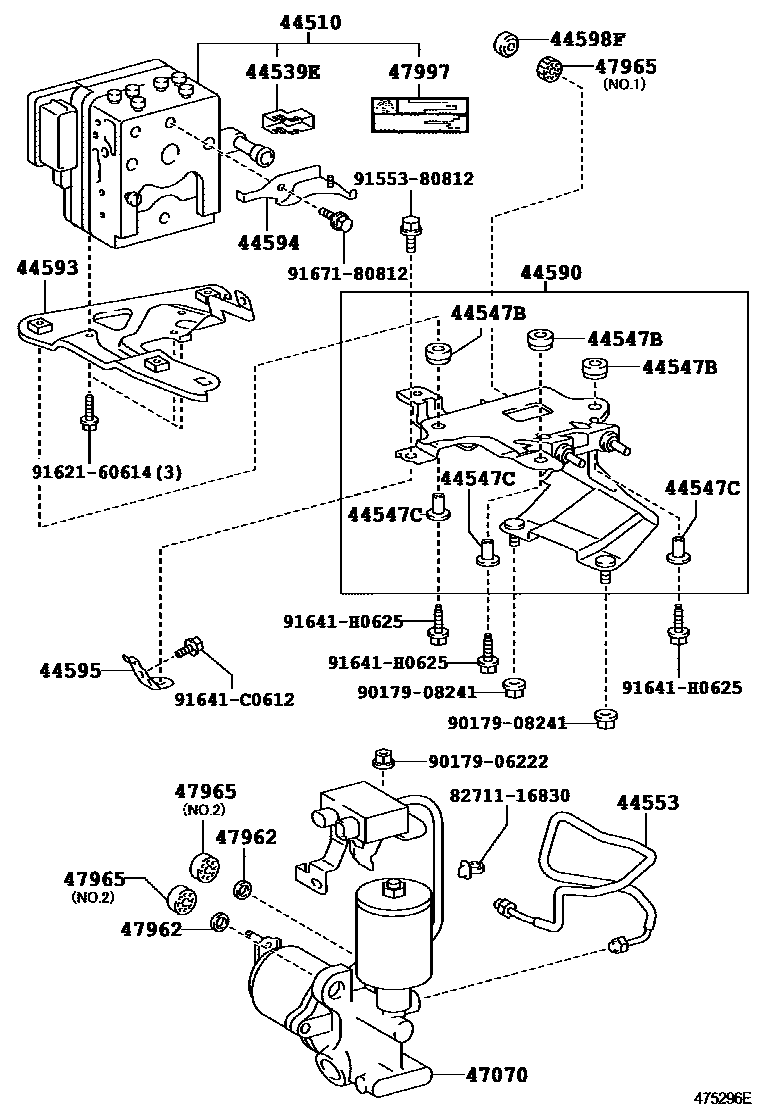 44510
44598F
44539E
47997
47965
(NO.1)
91553-80812
44594
91671-80812
44593
44590
44547B
44547B
44547B
91621-60614(3)
44547C
44547C
44547C
91641-H0625
91641-H0625
44595
91641-C0612
90179-08241
91641-H0625
90179-08241
90179-06222
47965
(NO.2)
82711-16830
44553
47962
47965
(NO.2)
47962
47070
475296E