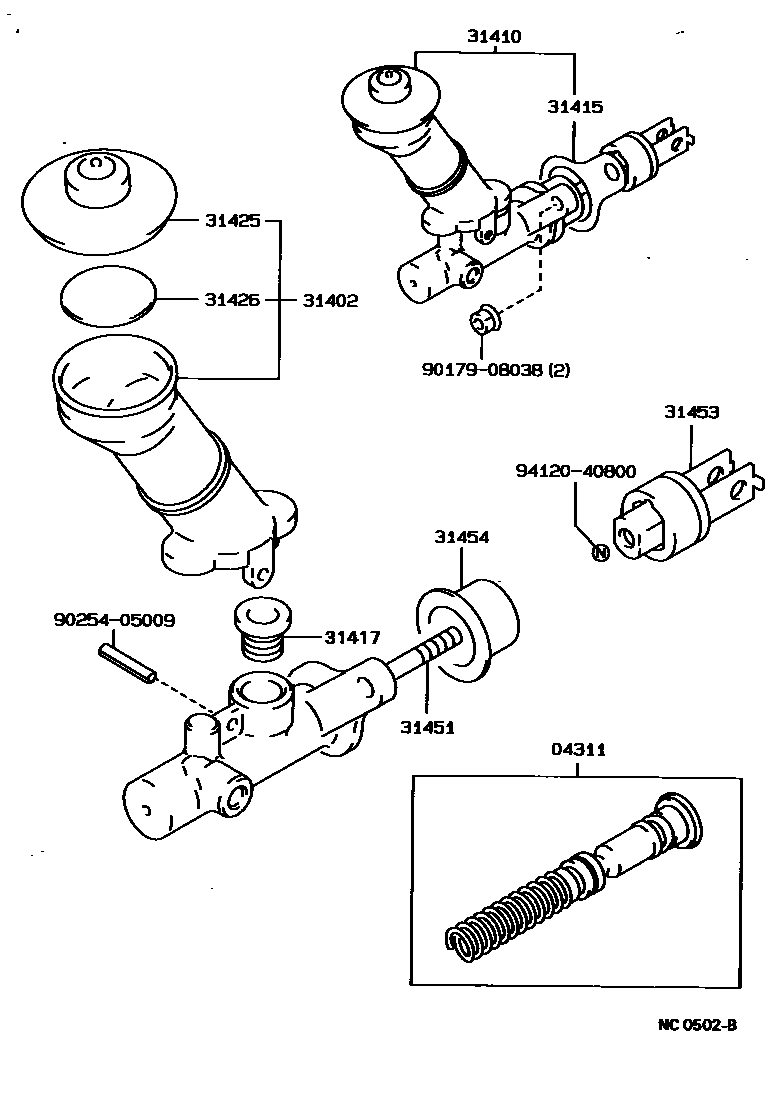 31410
31415
31425
31426
31402
90179-08038 (2)
31453
94120-40800
N
31454
90254-05009
31417
31451
04311
NC 0502-B