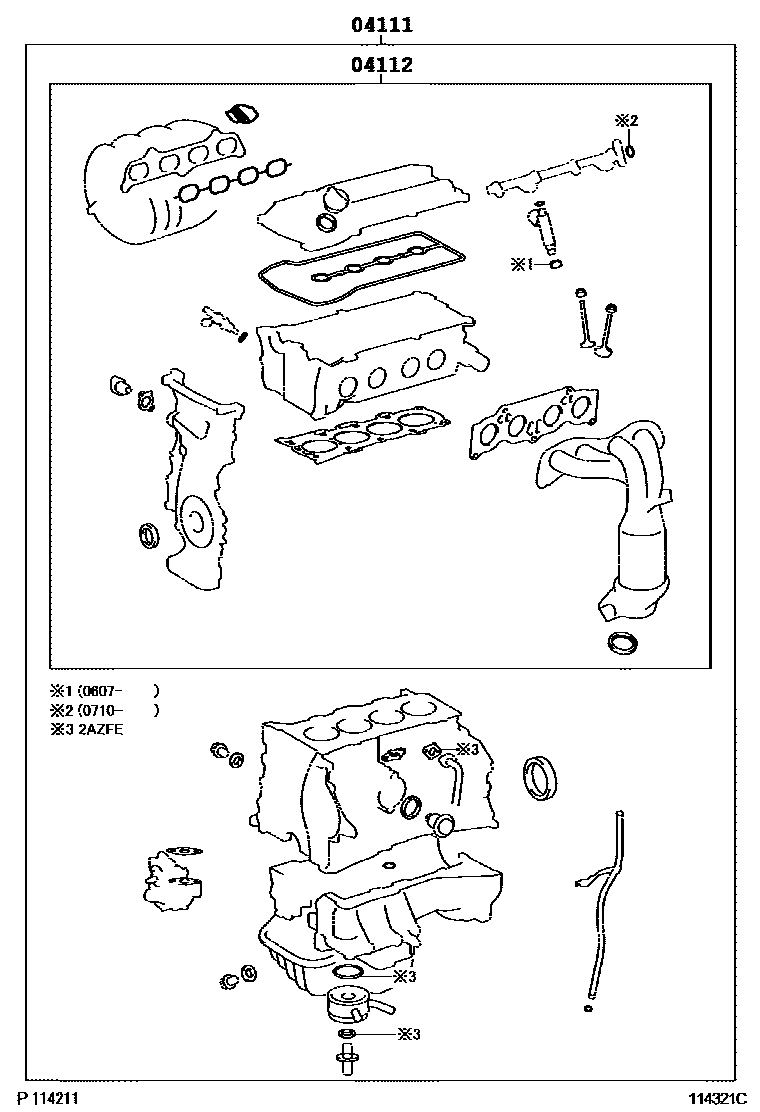 04111

04112

※2

※1

※1 (0607-　　)
※2 (0710-　　)
※3 2AZFE

※3

※3

※3

P 114211

114321C