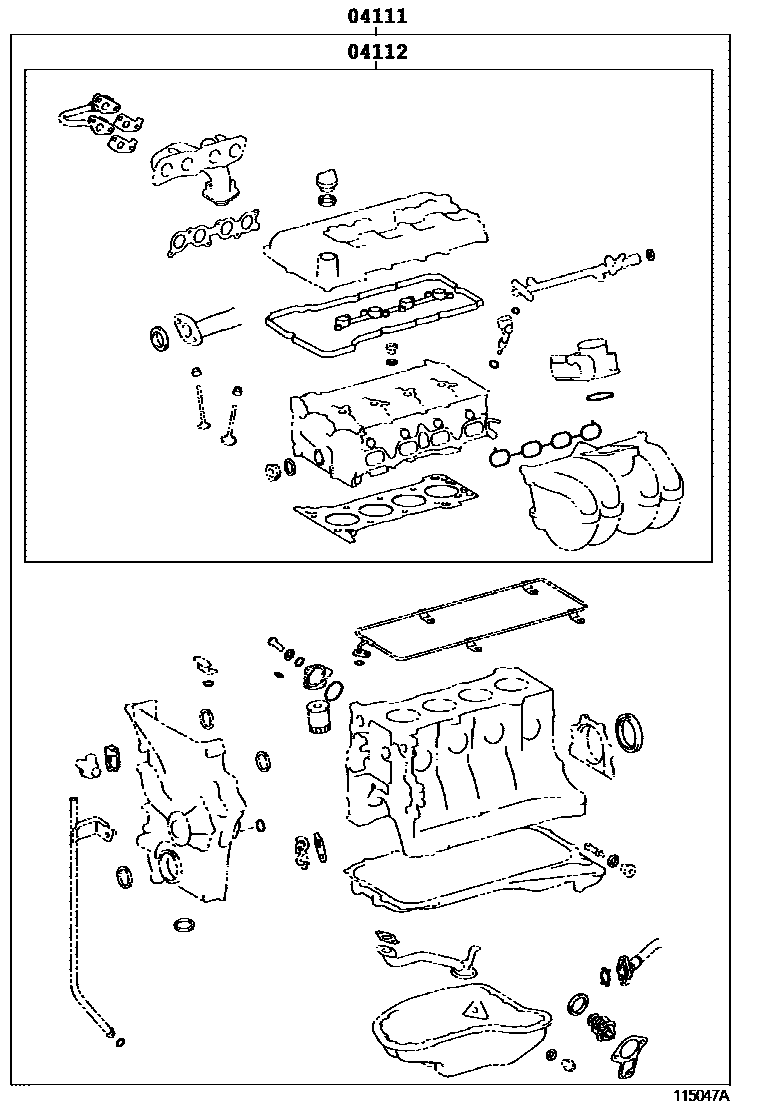 04111
04112
115047A