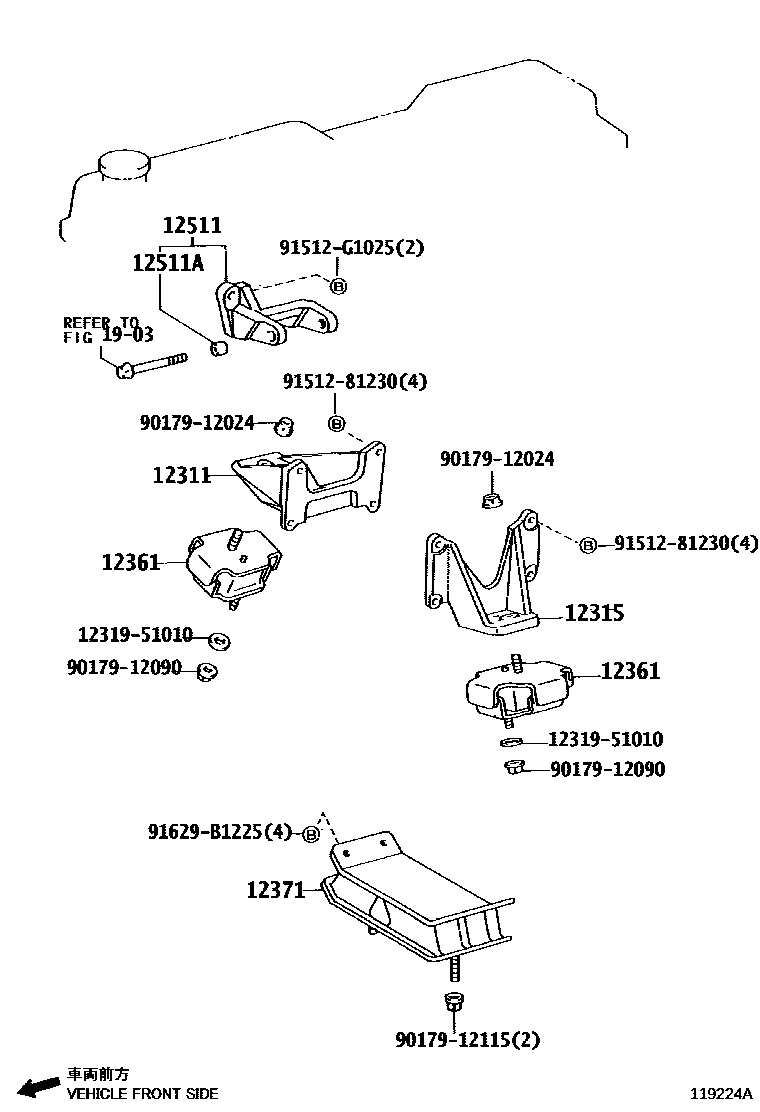 12511
12511A
91512-G1025(2)
B
REFER TO
FIG 19-03
91512-81230(4)
B
90179-12024
12311
90179-12024
B 91512-81230(4)
12361
12315
12319-51010
90179-12090
12361
12319-51010
90179-12090
91629-B1225(4) B
12371
90179-12115(2)
車両前方
VEHICLE FRONT SIDE
119224A