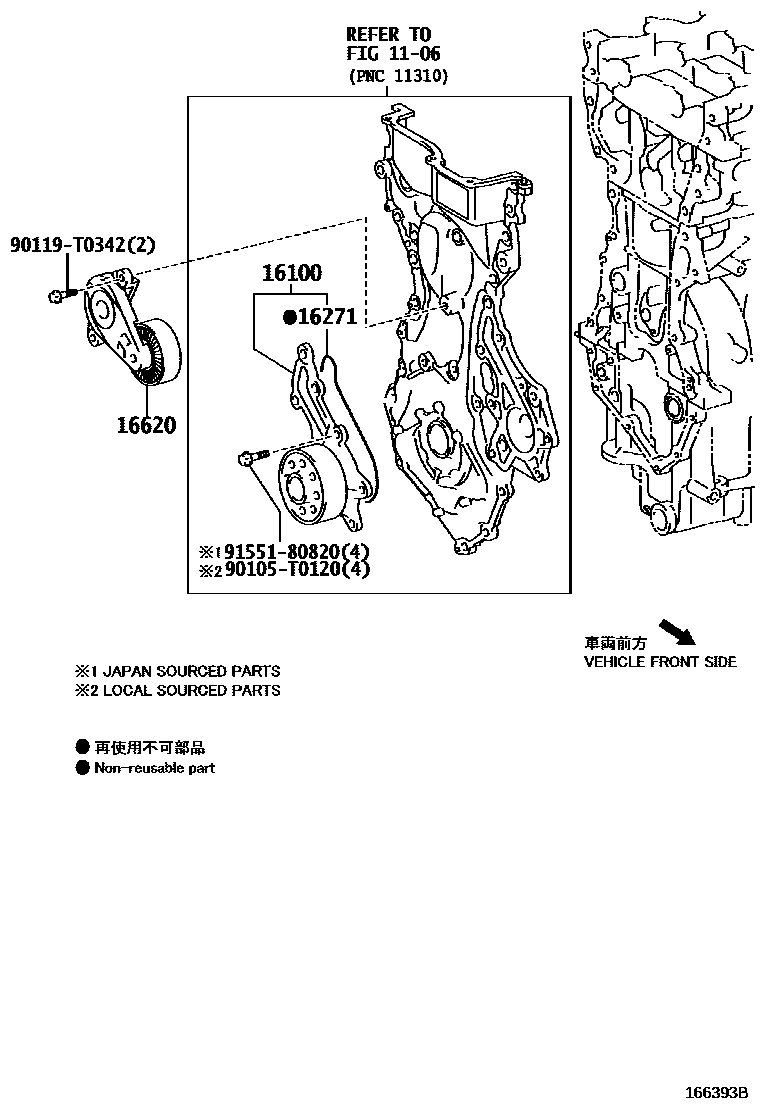 REFER TO
FIG 11-06
(PNC 11310)

90119-T0342(2)

16100

●16271

16620

※1 91551-80820(4)
※2 90105-T0120(4)

車両前方
VEHICLE FRONT SIDE

※1 JAPAN SOURCED PARTS
※2 LOCAL SOURCED PARTS

● 再使用不可部品
● Non-reusable part

166393B