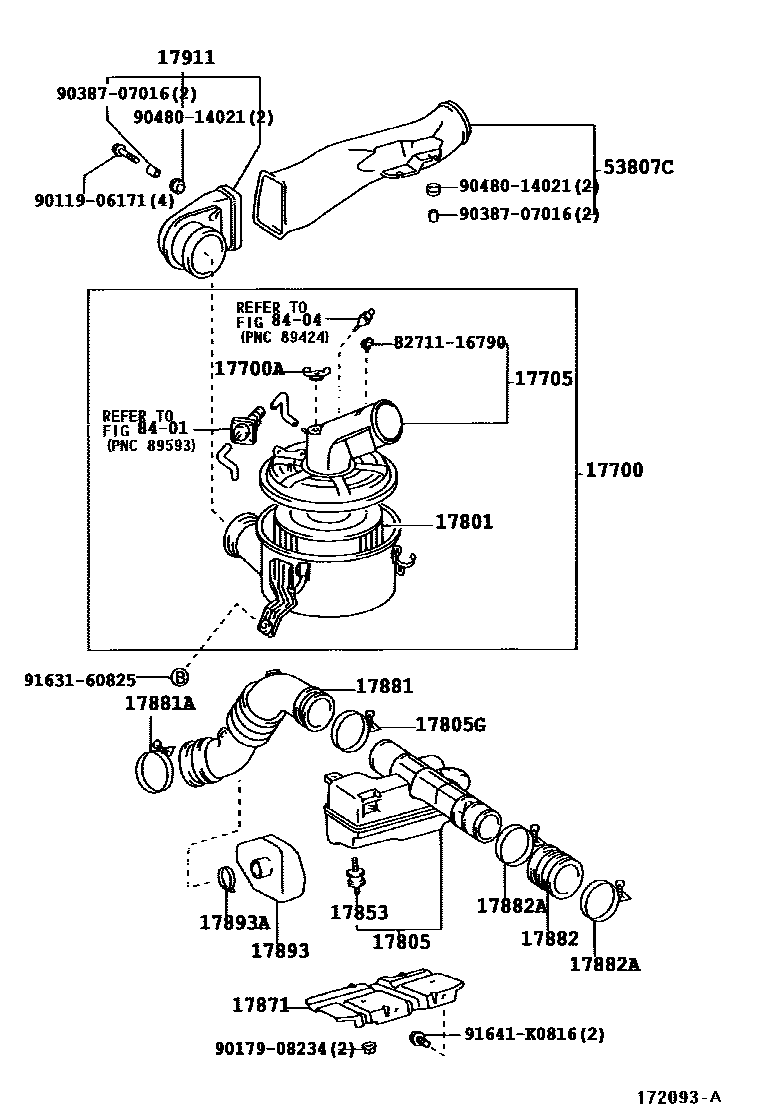 17911
90387-07016(2)
90480-14021(2)
90119-06171(4)
53807C
90480-14021(2)
90387-07016(2)
REFER TO FIG 84-04 (PNC 89424)
82711-16790
17700A
17705
REFER TO FIG 84-01 (PNC 89593)
17700
17801
91631-60825
B
17881
17881A
17805G
17893A
17893
17853
17805
17882A
17882
17882A
17871
90179-08234(2)
91641-K0816(2)
172093-A