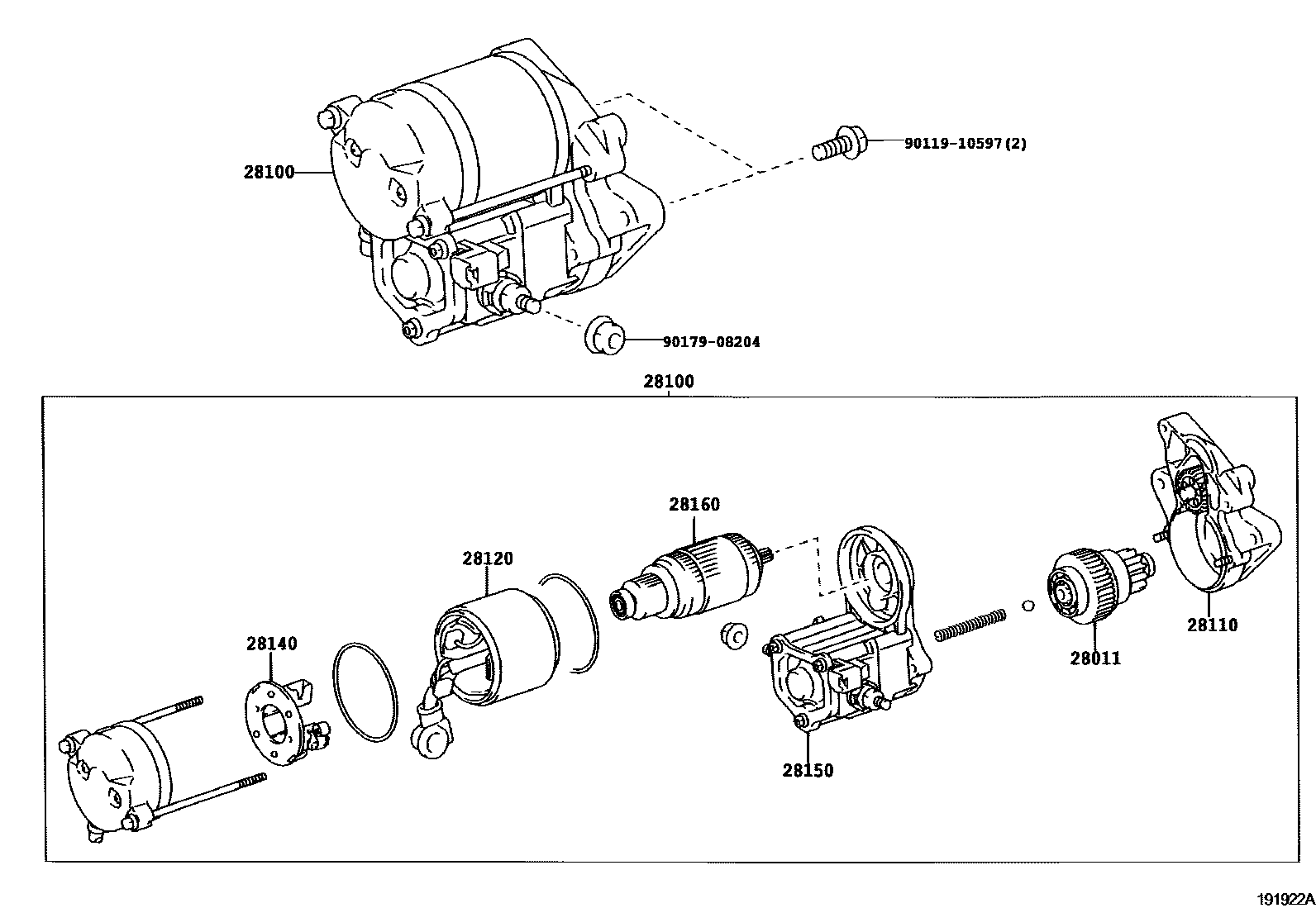 28100

90119-10597(2)

90179-08204

28100

28160

28120

28140

28150

28011

28110

191922A