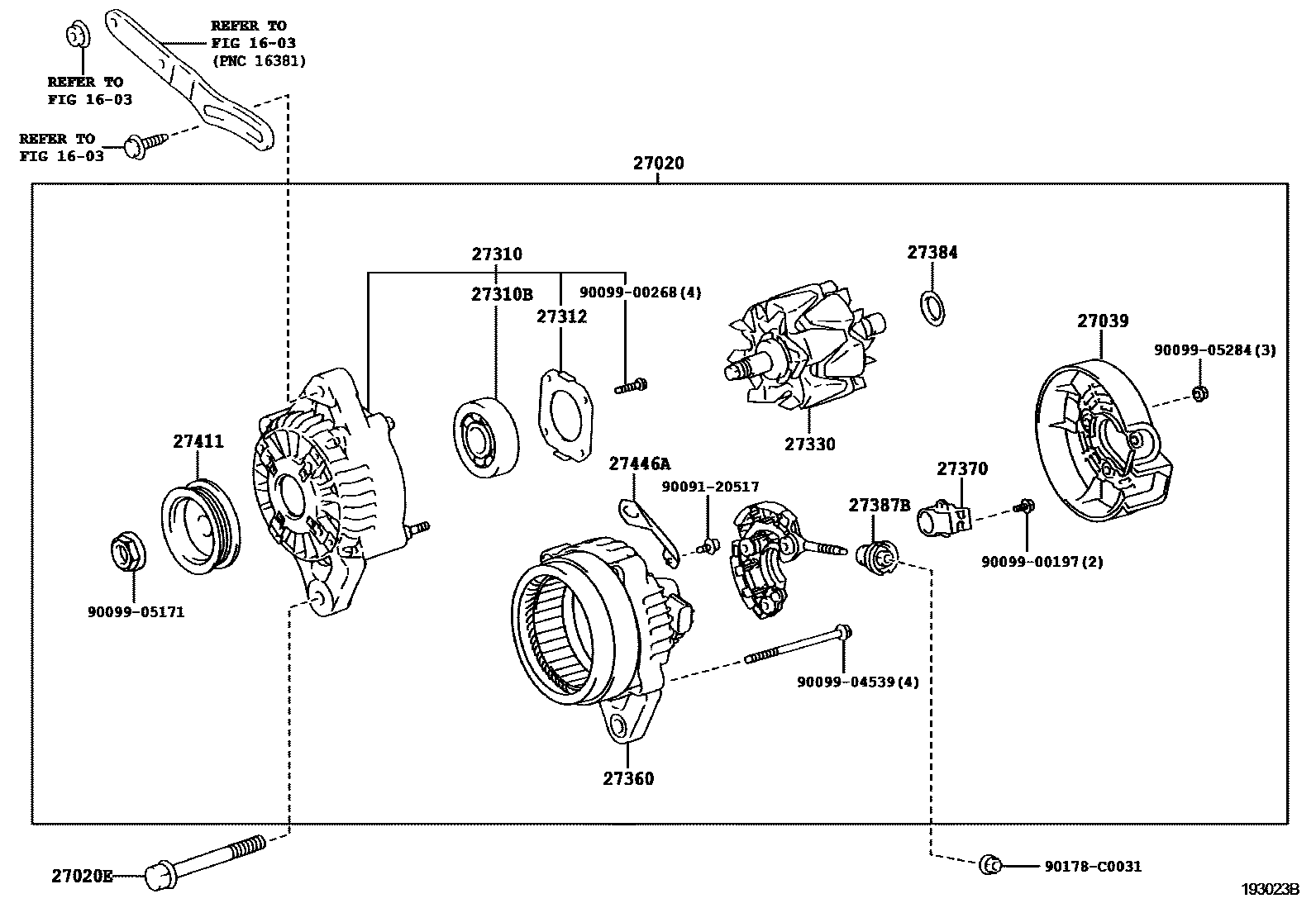 REFER TO
FIG 16-03
(PNC 16381)

REFER TO
FIG 16-03

REFER TO
FIG 16-03

27020

27310
27310B
27312
90099-00268(4)
27384
27039
90099-05284(3)
27411
27330
27446A
90091-20517
27370
27387B
90099-00197(2)
90099-05171
90099-04539(4)
27360
27020E
90178-C0031
193023B