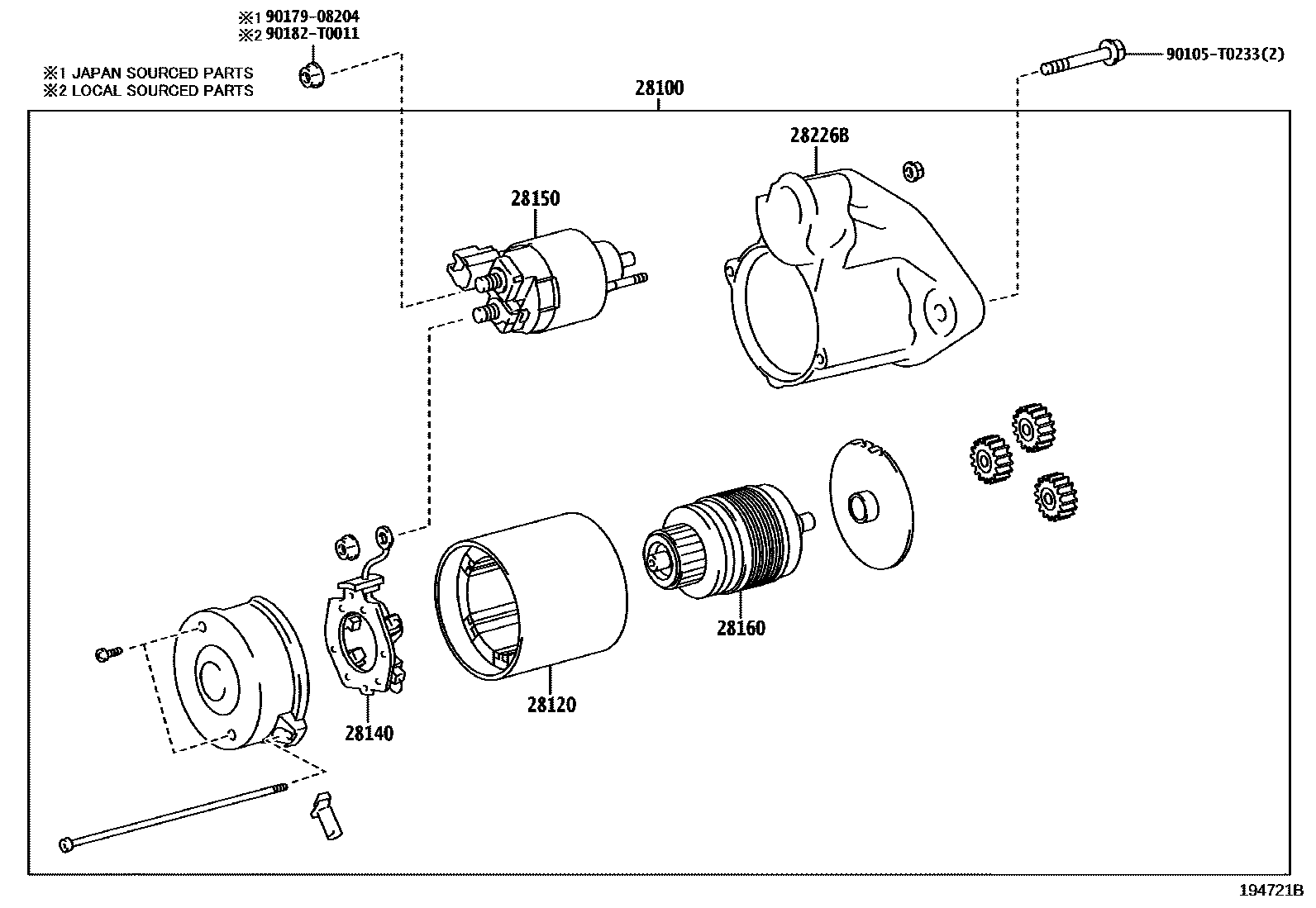 ※1 90179-08204
※2 90182-T0011

※1 JAPAN SOURCED PARTS
※2 LOCAL SOURCED PARTS

90105-T0233(2)

28100

28226B

28150

28160

28120

28140

194721B