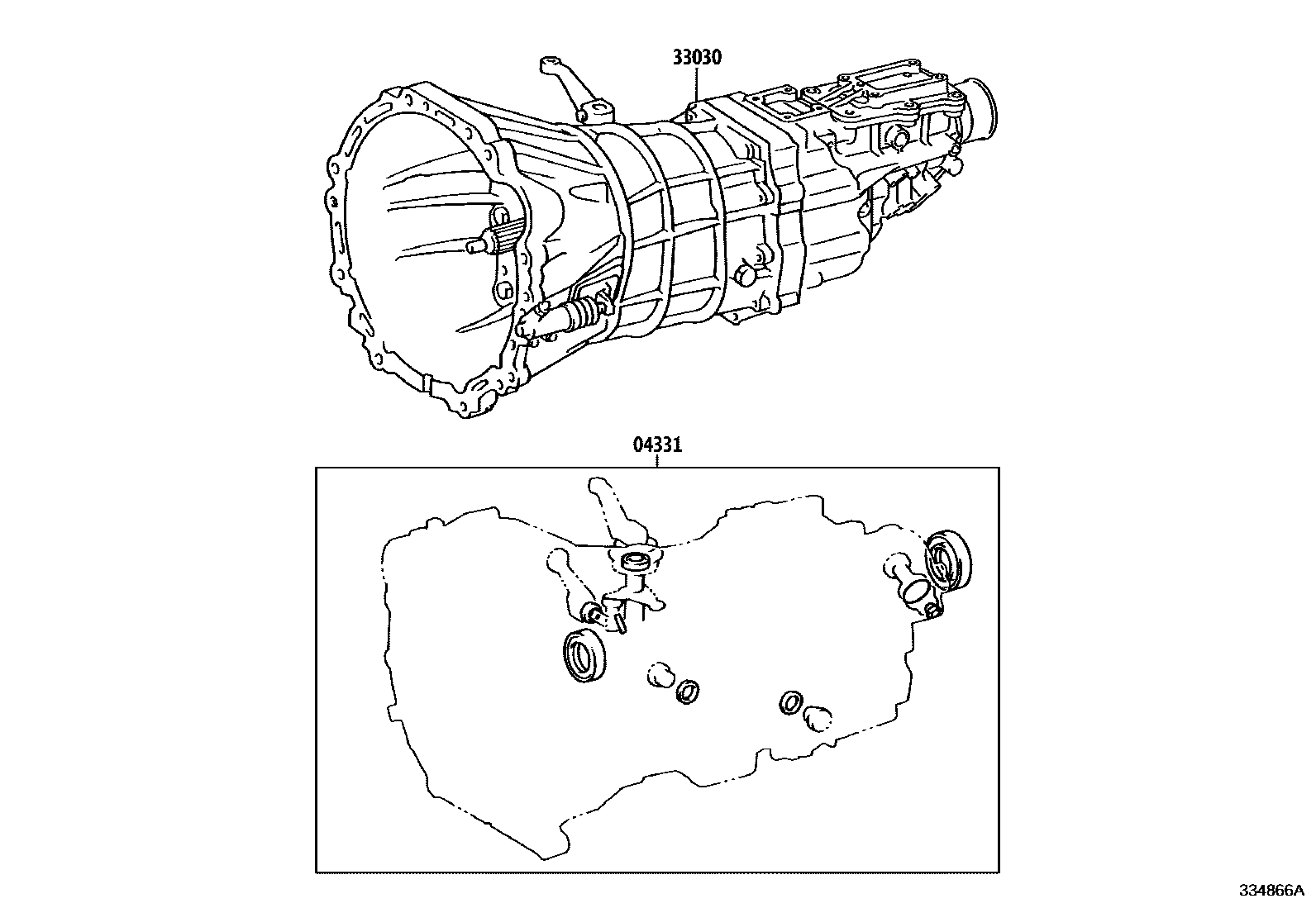 33030

04331

334866A