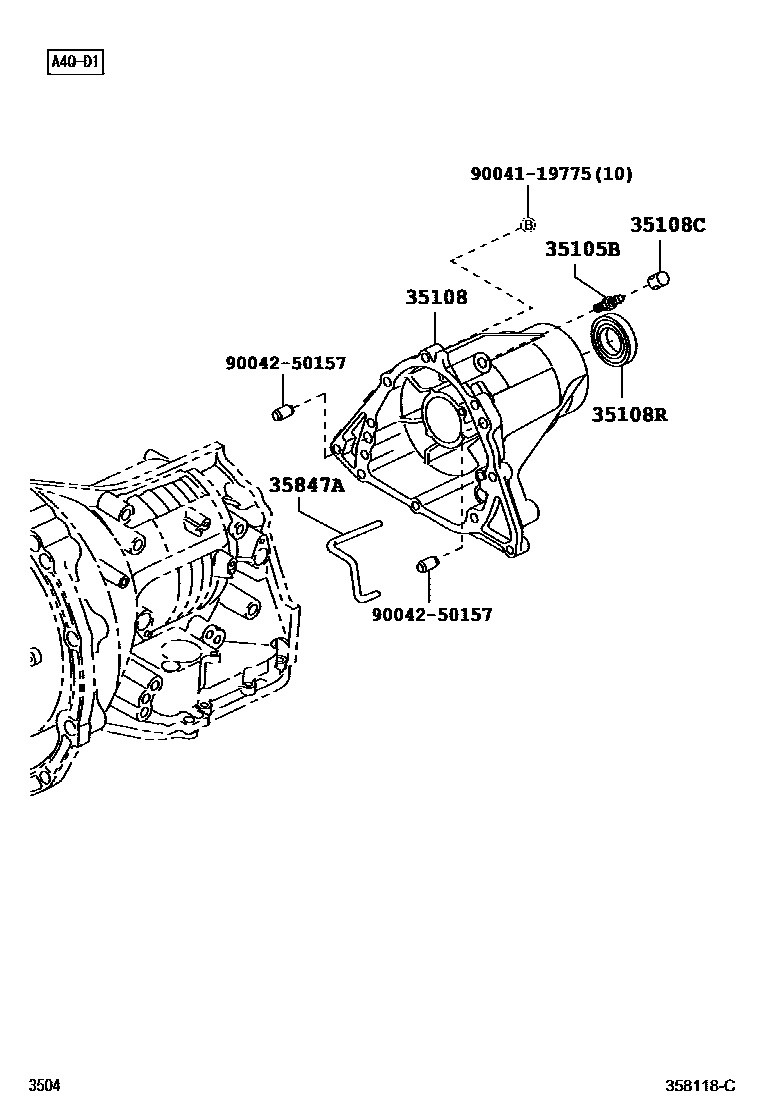 A40-D1

90041-19775(10)

B

35108C

35105B

35108

90042-50157

35108R

35847A

90042-50157

3504

358118-C