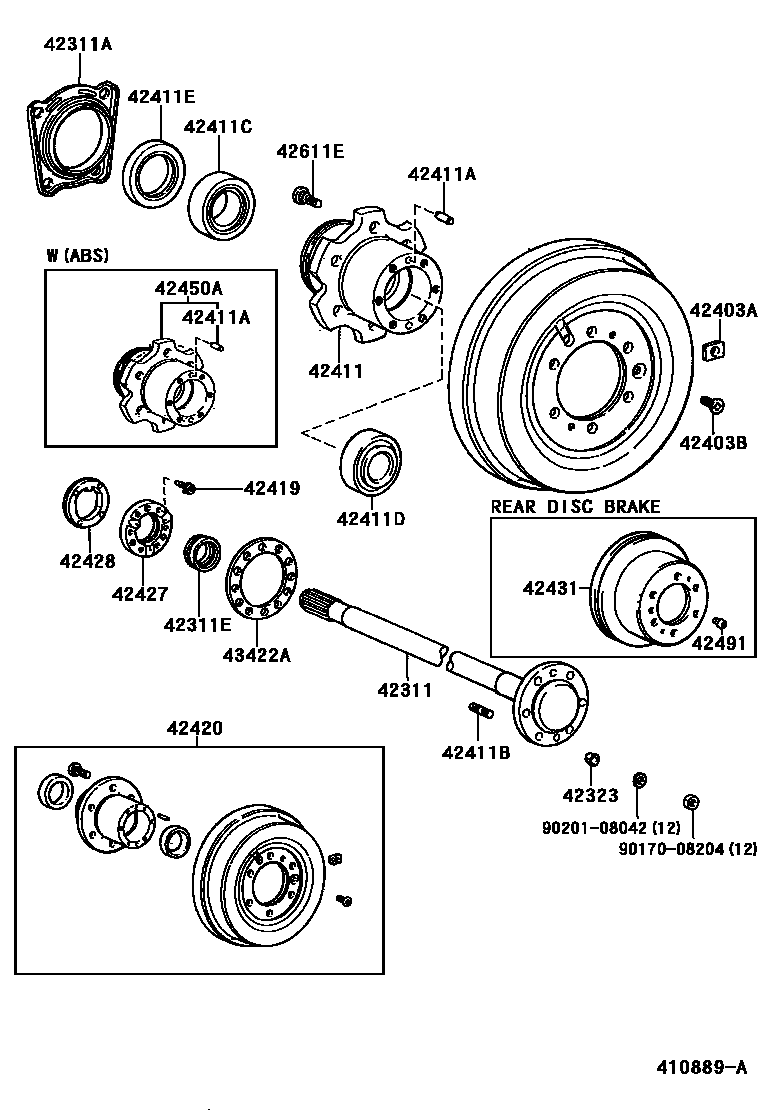 42311A
42411E
42411C
42611E
42411A
W (ABS)
42450A
42411A
42411
42403A
42403B
42419
42411D
REAR DISC BRAKE
42428
42427
42311E
43422A
42431
42491
42311
42411B
42420
42323
90201-08042 (12)
90170-08204 (12)
410889-A