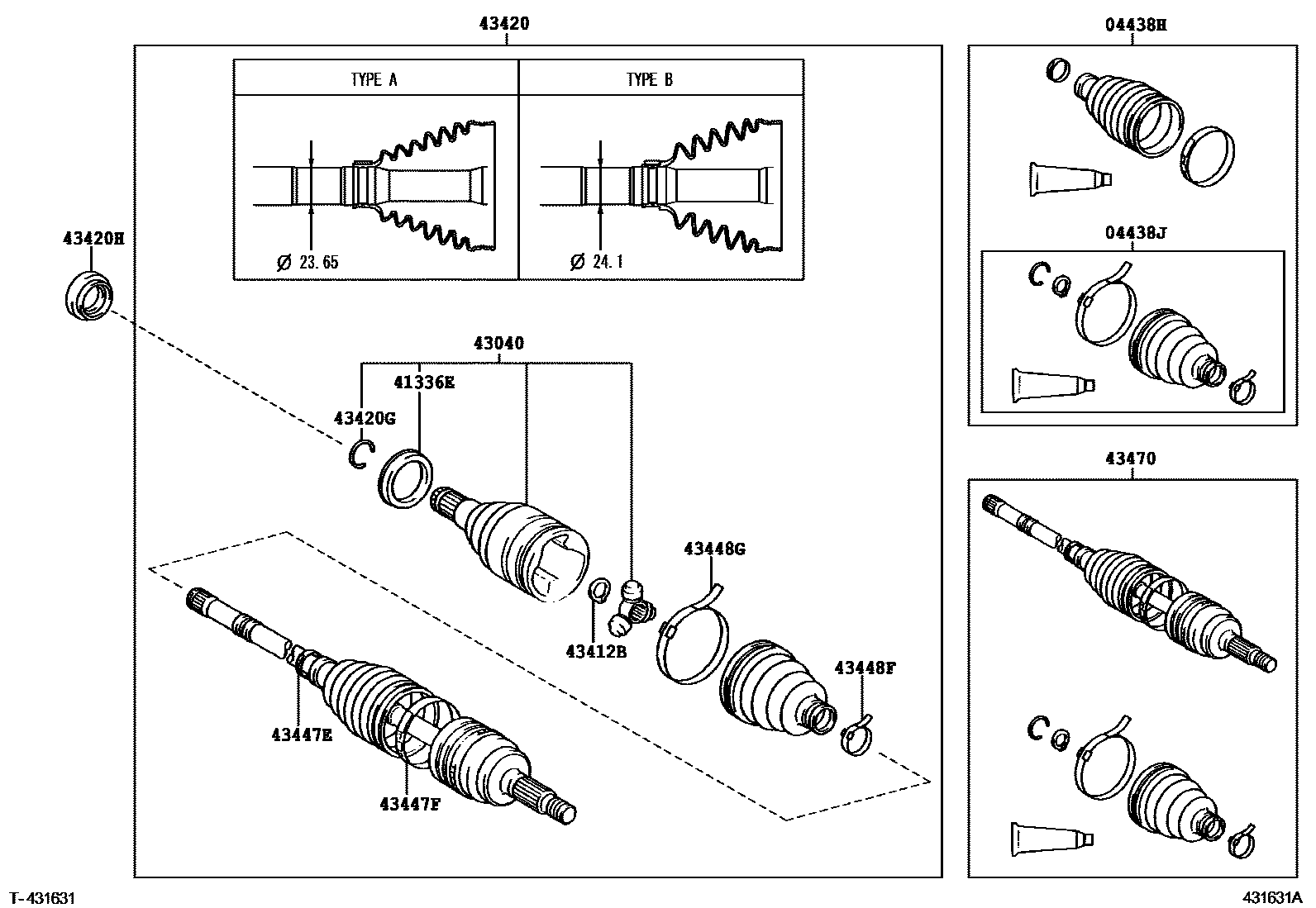 43420

TYPE A

TYPE B

Ø 23.65

Ø 24.1

43420H

43040

41336E

43420G

43448G

43412B

43448F

43447E

43447F

04438H

04438J

43470

T-431631

431631A