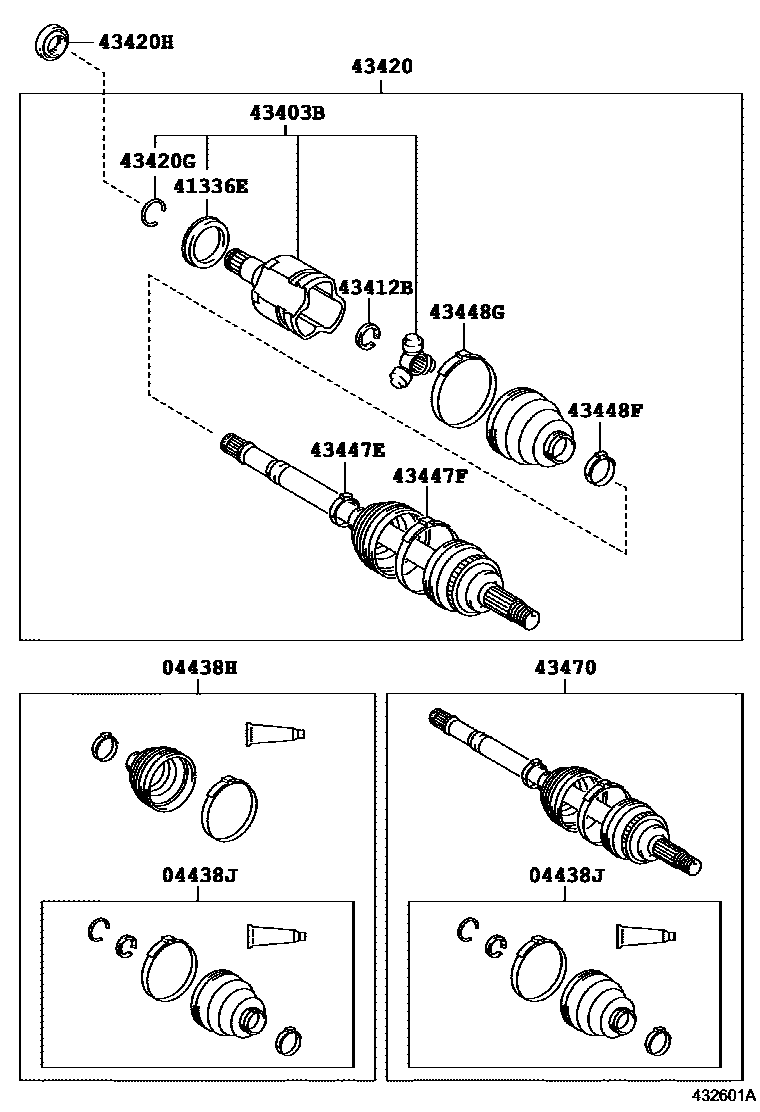 43420H
43420
43403B
43420G
41336E
43412B
43448G
43448F
43447E
43447F
04438H
43470
04438J
04438J
432601A