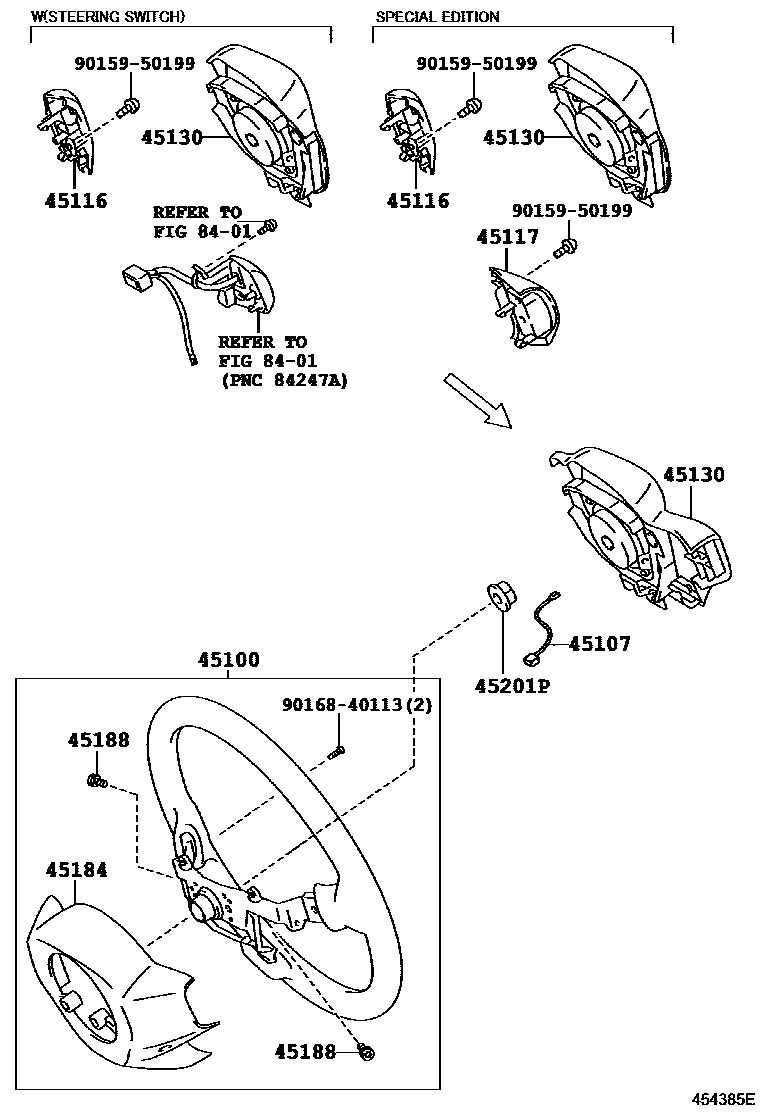 W(STEERING SWITCH)

90159-50199

45130

45116

REFER TO FIG 84-01

REFER TO FIG 84-01 (PNC 84247A)

SPECIAL EDITION

90159-50199

45130

45116

90159-50199

45117

45130

45107

45201P

45100

90168-40113(2)

45188

45184

45188

454385E