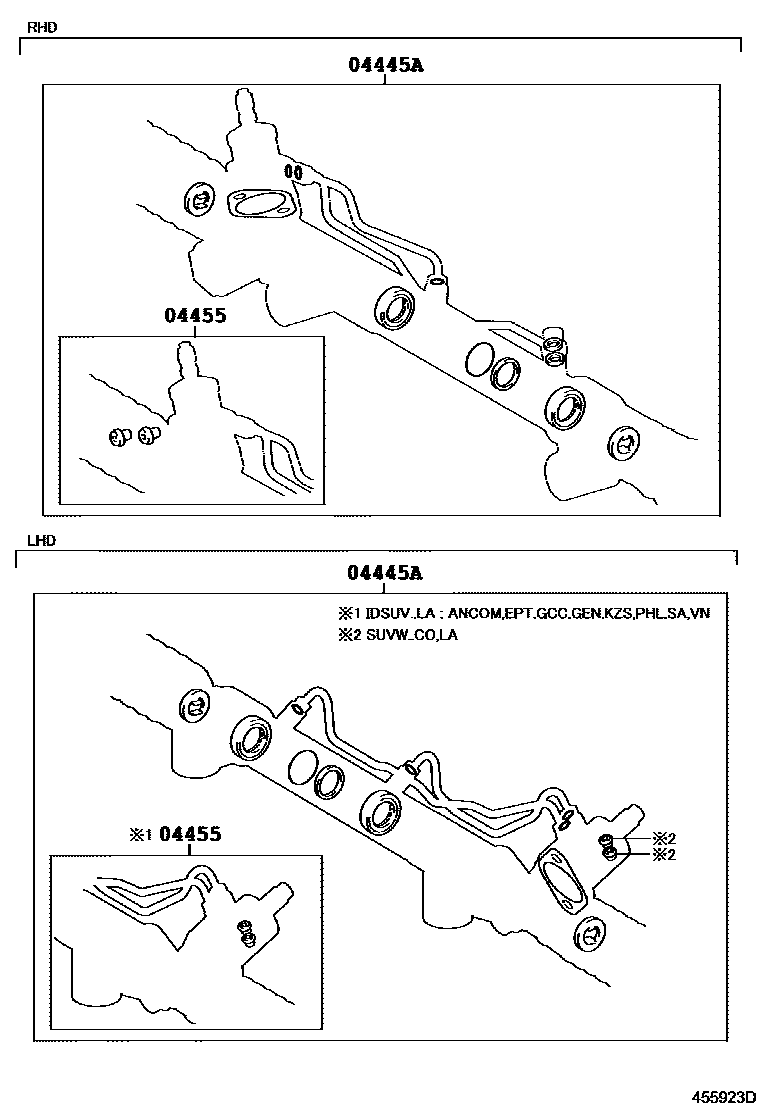 RHD

04445A

04455

LHD

04445A

※1 IDSUV..LA : ANCOM,EPT,GCC,GEN,KZS,PHL,SA,VN
※2 SUVW..CO,LA

※1 04455

※2
※2

455923D