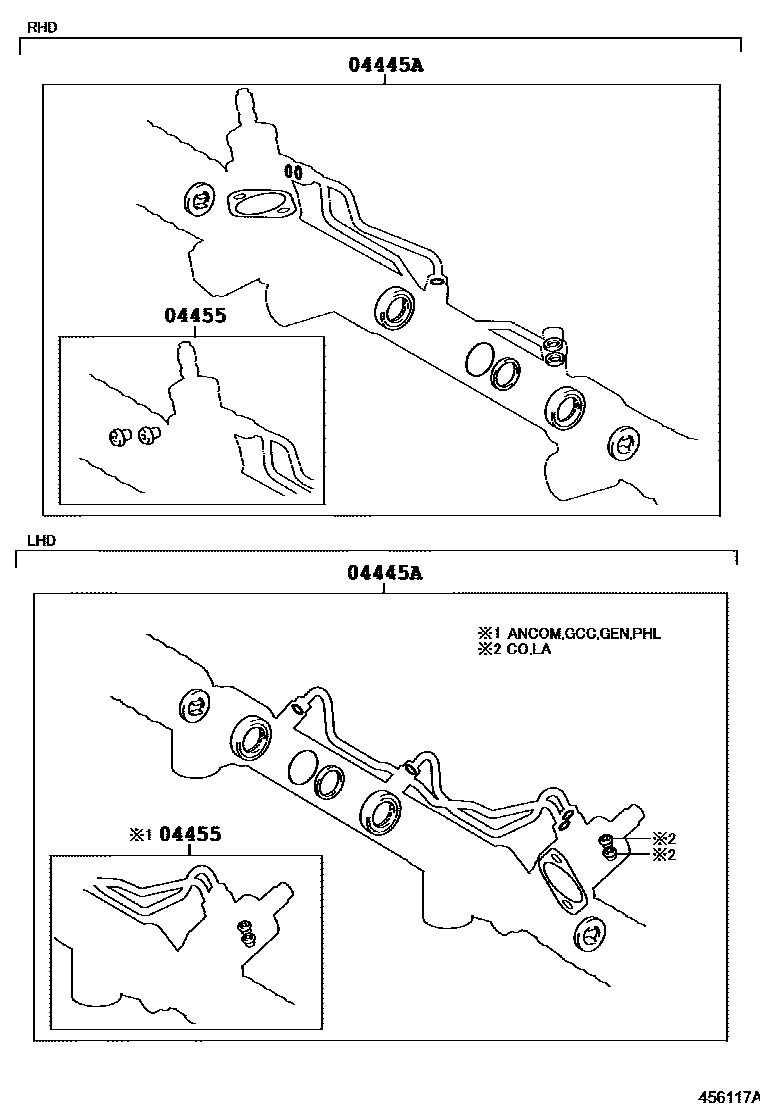 RHD

04445A

04455

LHD

04445A

※1 ANCOM,GCC,GEN,PHL
※2 CO,LA

※1 04455

※2
※2

456117A