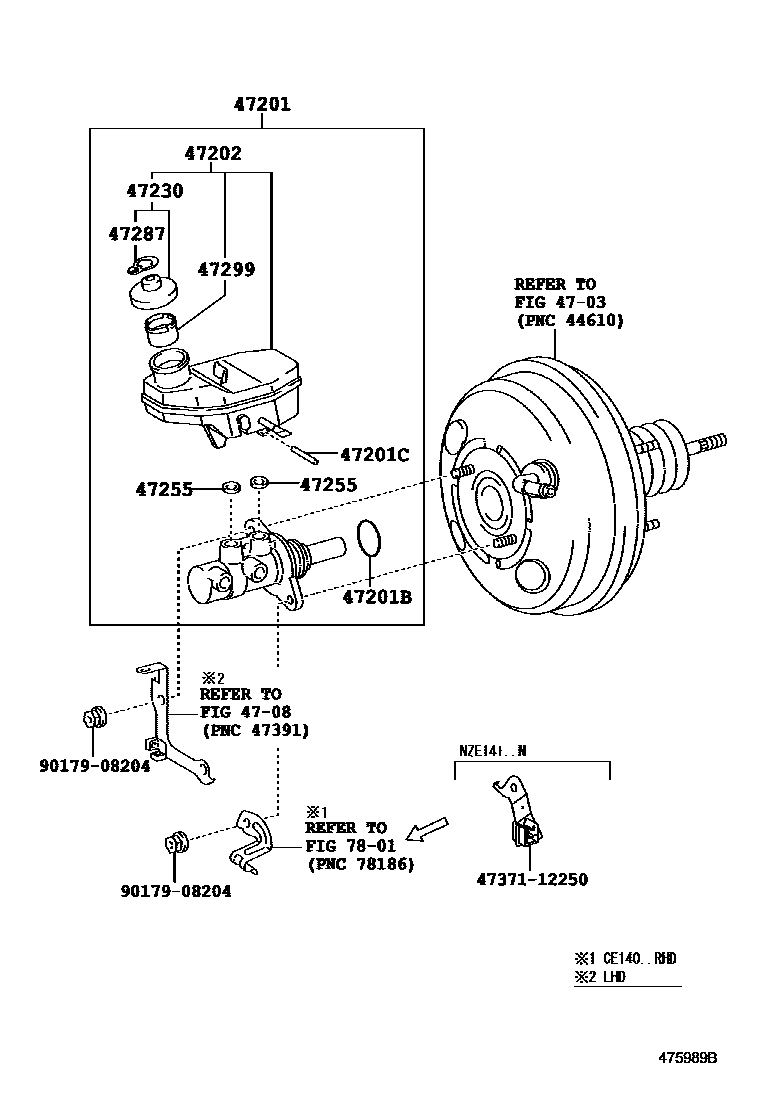 47201

47202

47230

47287

47299

REFER TO
FIG 47-03
(PNC 44610)

47201C

47255

47255

47201B

※2
REFER TO
FIG 47-08
(PNC 47391)

90179-08204

NZE141..N

※1
REFER TO
FIG 78-01
(PNC 78186)

90179-08204

47371-12250

※1 CE140..RHD
※2 LHD

475989B