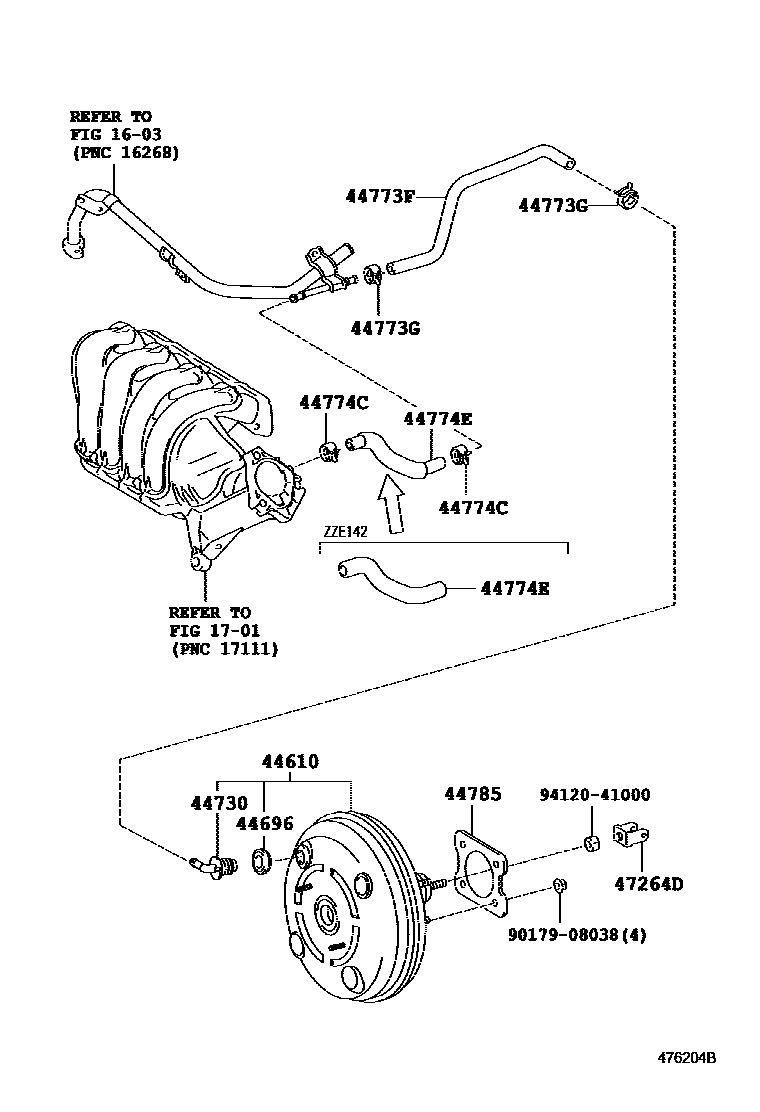 REFER TO
FIG 16-03
(PNC 16268)

44773F

44773G

44773G

44774C

44774E

44774C

ZZE142

44774E

REFER TO
FIG 17-01
(PNC 17111)

44610

44730

44696

44785

94120-41000

47264D

90179-08038(4)

476204B