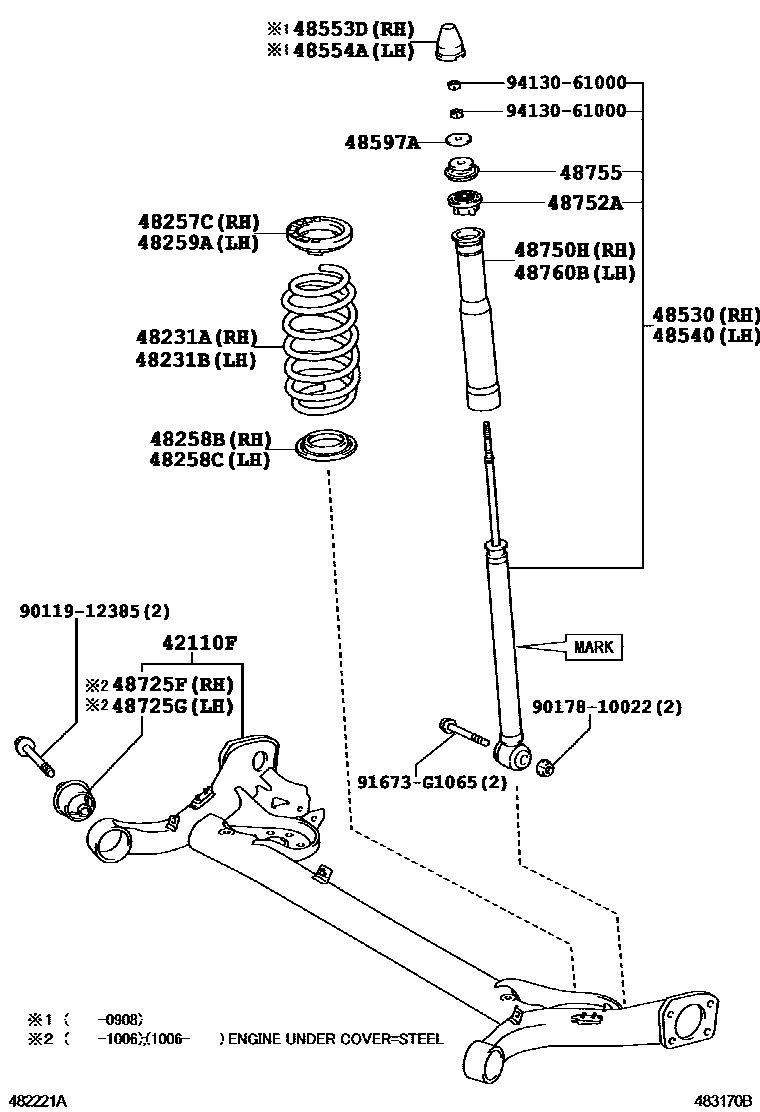 ※1 48553D (RH)
※1 48554A (LH)

94130-61000
94130-61000
48597A
48755
48752A

48257C (RH)
48259A (LH)

48750H (RH)
48760B (LH)

48530 (RH)
48540 (LH)

48231A (RH)
48231B (LH)

48258B (RH)
48258C (LH)

90119-12385 (2)
42110F
※2 48725F (RH)
※2 48725G (LH)

MARK
90178-10022 (2)
91673-G1065 (2)

※1 (　　-0908)
※2 (　　-1006);(1006-　　) ENGINE UNDER COVER=STEEL

482221A
483170B