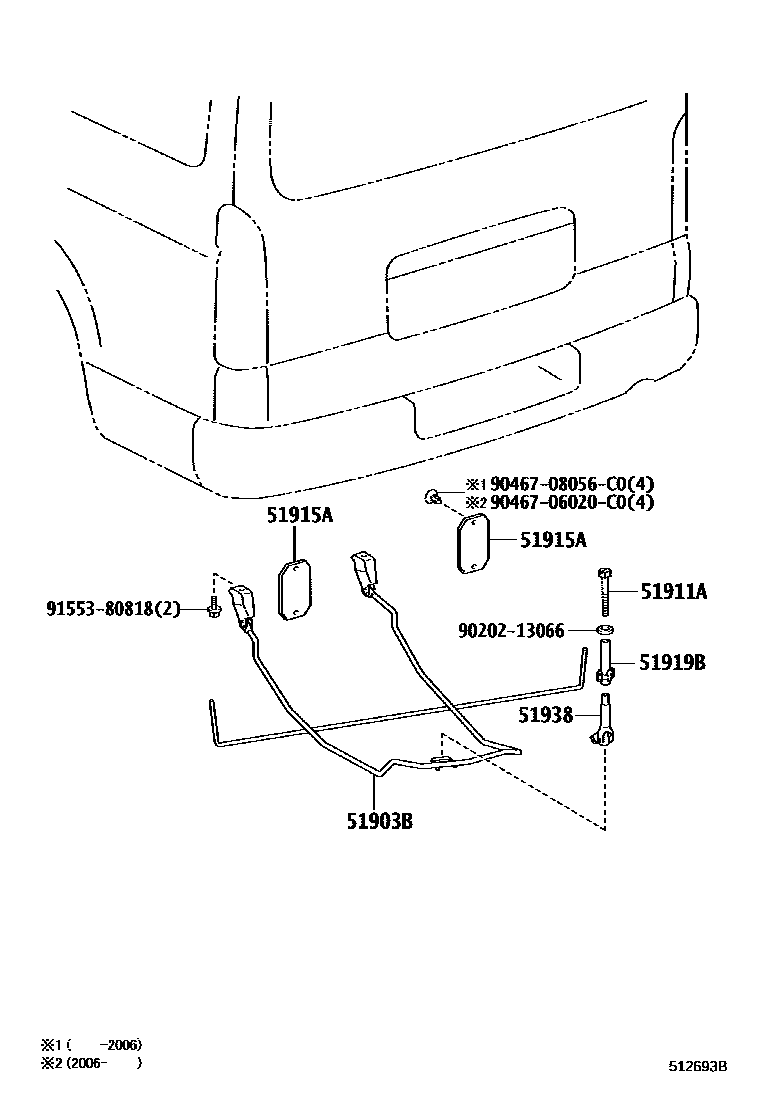 ※1 90467-08056-C0(4)
※2 90467-06020-C0(4)

51915A

51915A

91553-80818(2)

51911A

90202-13066

51919B

51938

51903B

※1 (　　-2006)
※2 (2006-　　)

512693B