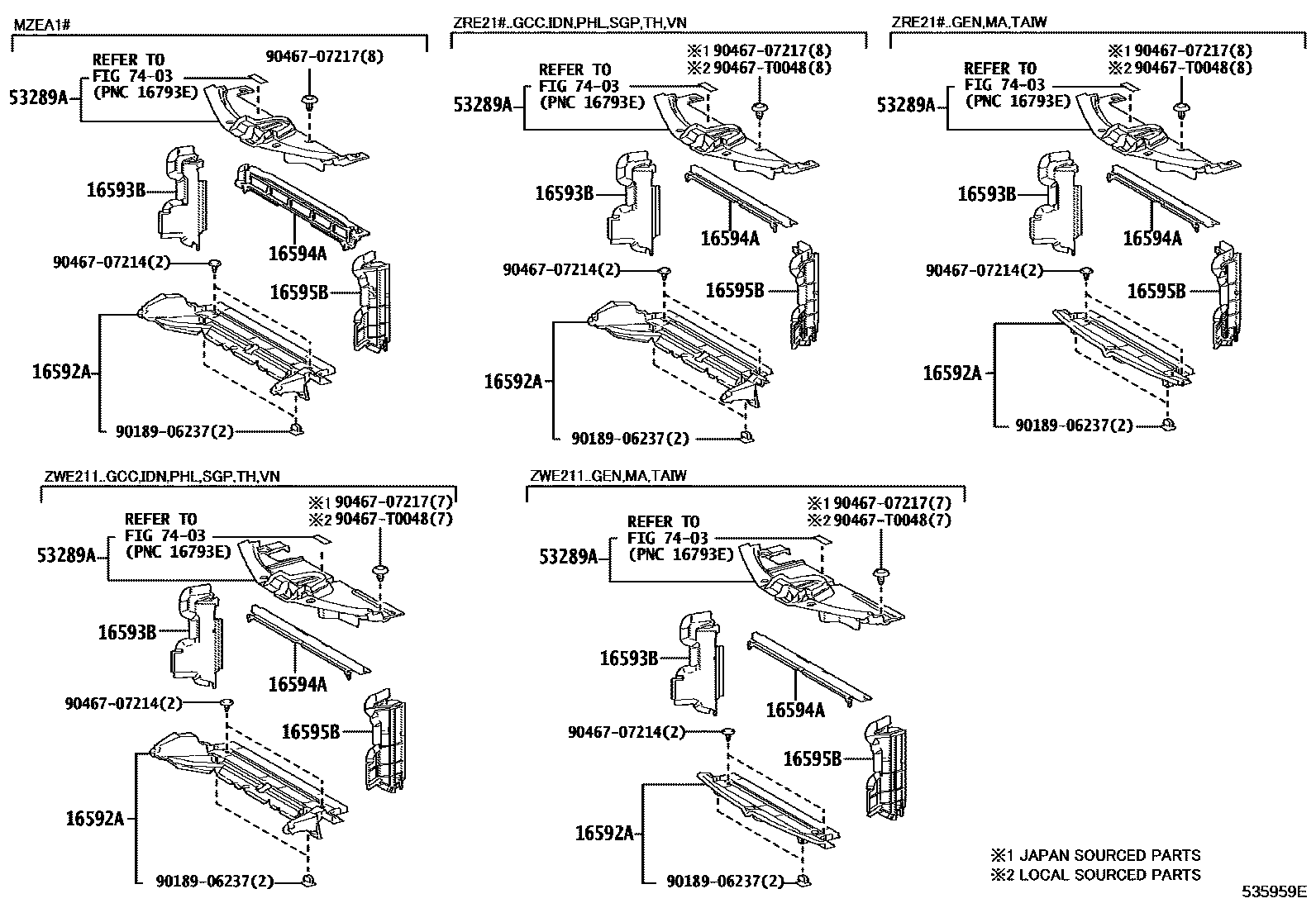 MZEA1#

REFER TO
FIG 74-03
(PNC 16793E)

90467-07217(8)

53289A

16593B

16594A

90467-07214(2)

16595B

16592A

90189-06237(2)

ZRE21#..GCC,IDN,PHL,SGP,TH,VN

REFER TO
FIG 74-03
(PNC 16793E)

※1 90467-07217(8)
※2 90467-T0048(8)

53289A

16593B

16594A

90467-07214(2)

16595B

16592A

90189-06237(2)

ZRE21#..GEN,MA,TAIW

REFER TO
FIG 74-03
(PNC 16793E)

※1 90467-07217(8)
※2 90467-T0048(8)

53289A

16593B

16594A

90467-07214(2)

16595B

16592A

90189-06237(2)

ZWE211..GCC,IDN,PHL,SGP,TH,VN

REFER TO
FIG 74-03
(PNC 16793E)

※1 90467-07217(7)
※2 90467-T0048(7)

53289A

16593B

16594A

90467-07214(2)

16595B

16592A

90189-06237(2)

ZWE211..GEN,MA,TAIW

REFER TO
FIG 74-03
(PNC 16793E)

※1 90467-07217(7)
※2 90467-T0048(7)

53289A

16593B

16594A

90467-07214(2)

16595B

16592A

90189-06237(2)

※1 JAPAN SOURCED PARTS
※2 LOCAL SOURCED PARTS

535959E