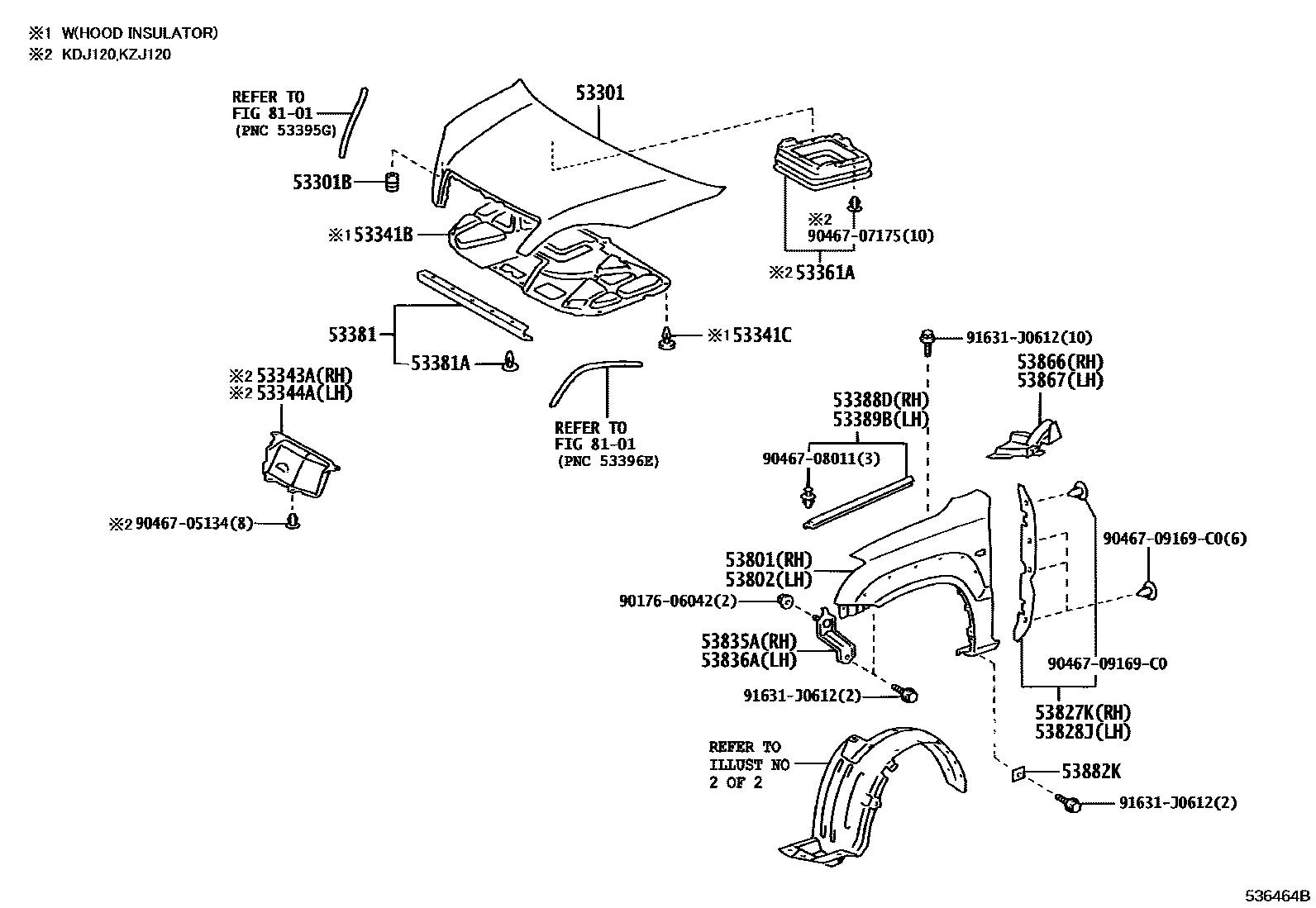 ※1 W(HOOD INSULATOR)
※2 KDJ120,KZJ120

REFER TO
FIG 81-01
(PNC 53395G)

53301

53301B

※1 53341B

※2
90467-07175(10)

※2 53361A

53381

53381A

※1 53341C

※2 53343A(RH)
※2 53344A(LH)

REFER TO
FIG 81-01
(PNC 53396E)

※2 90467-05134(8)

91631-J0612(10)

53866(RH)
53867(LH)

53388D(RH)
53389B(LH)

90467-08011(3)

90467-09169-C0(6)

53801(RH)
53802(LH)

90176-06042(2)

53835A(RH)
53836A(LH)

90467-09169-C0

91631-J0612(2)

53827K(RH)
53828J(LH)

REFER TO
ILLUST NO
2 OF 2

53882K

91631-J0612(2)

536464B