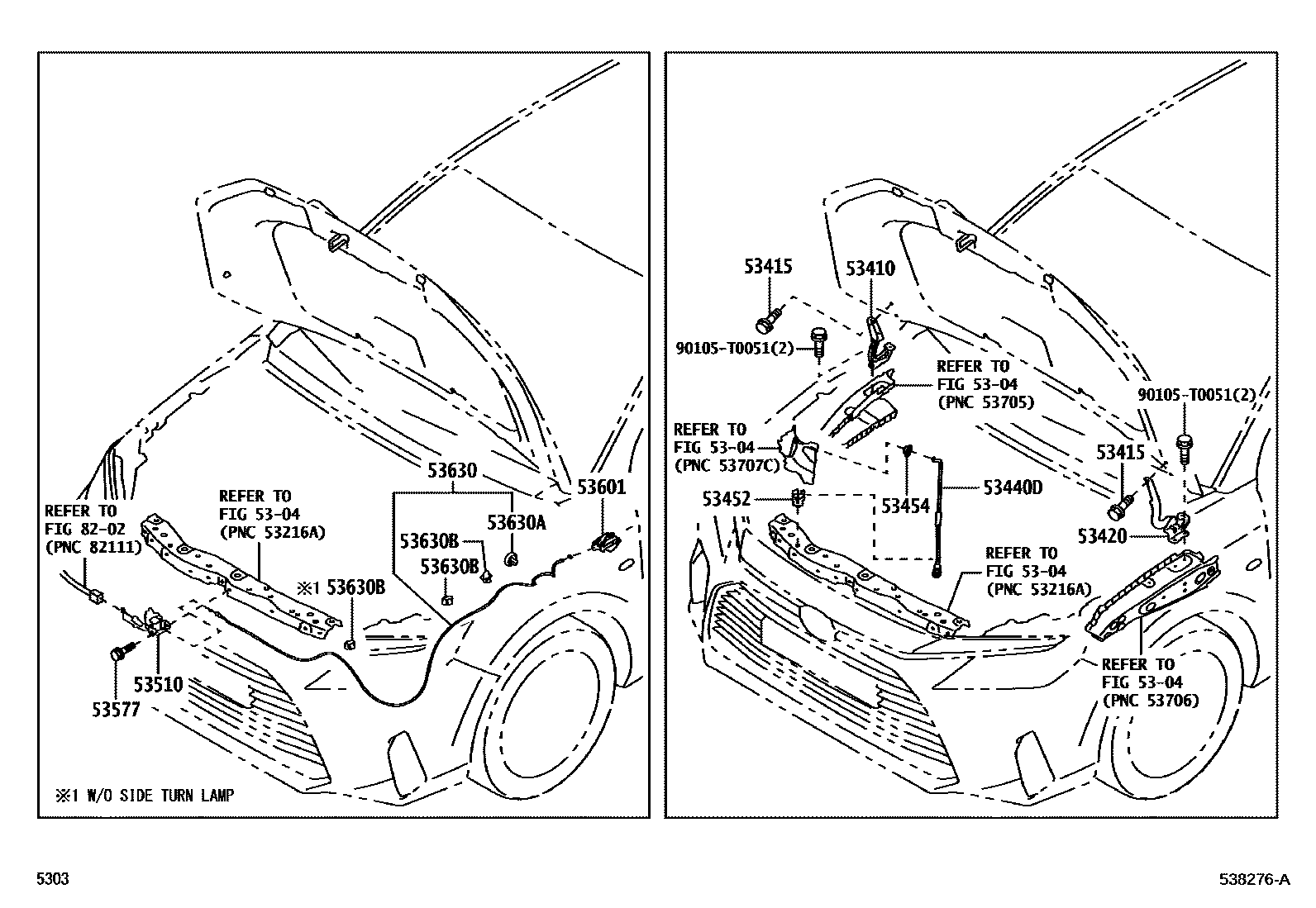 53630

53601

REFER TO
FIG 82-02
(PNC 82111)

REFER TO
FIG 53-04
(PNC 53216A)

53630A

53630B

53630B

※1 53630B

53510

53577

※1 W/O SIDE TURN LAMP

53415

53410

90105-T0051(2)

REFER TO
FIG 53-04
(PNC 53705)

90105-T0051(2)

REFER TO
FIG 53-04
(PNC 53707C)

53415

53452

53454

53440D

53420

REFER TO
FIG 53-04
(PNC 53216A)

REFER TO
FIG 53-04
(PNC 53706)

5303

538276-A