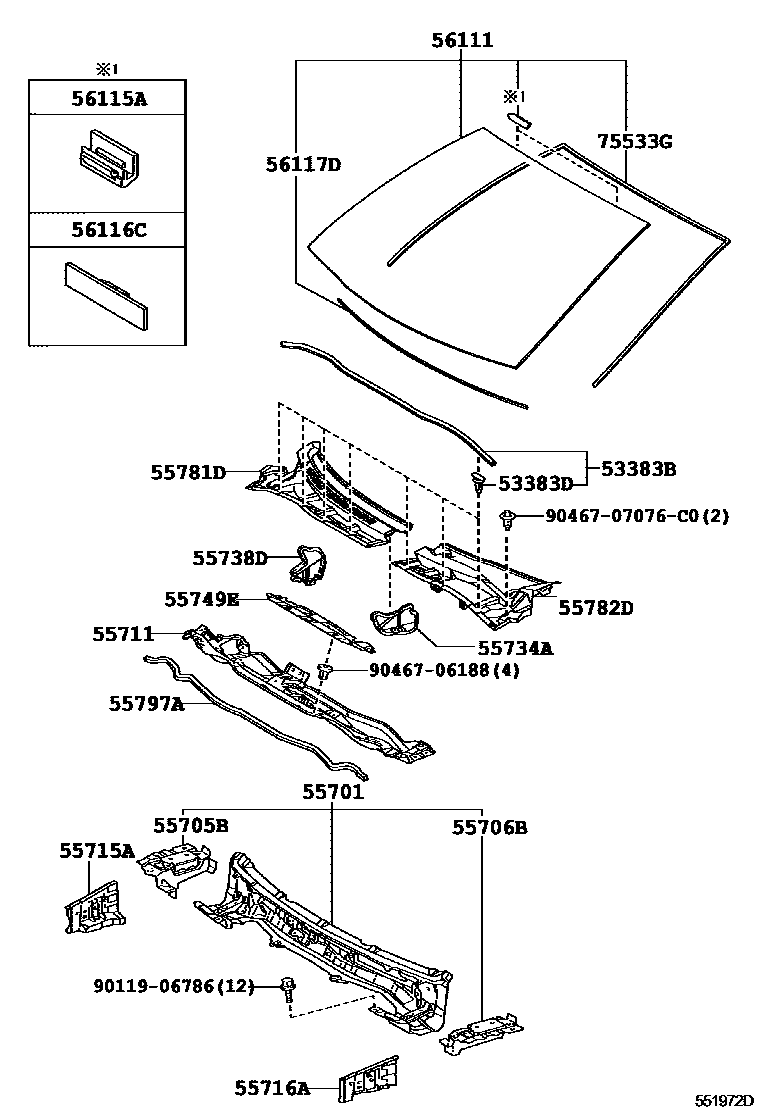 ※1
56115A
56116C
56111
※1
75533G
56117D
55781D
53383D
53383B
90467-07076-C0(2)
55738D
55749E
55782D
55711
55734A
90467-06188(4)
55797A
55701
55705B
55706B
55715A
90119-06786(12)
55716A
551972D