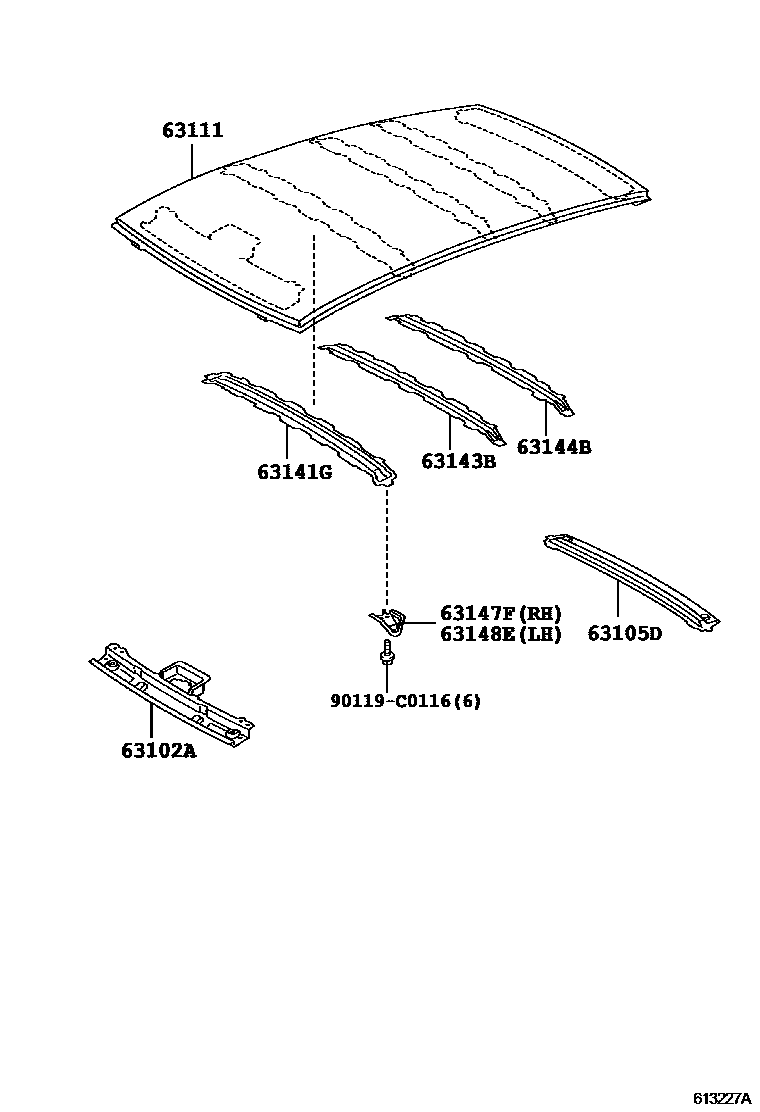 63111

63141G

63143B

63144B

63147F(RH)
63148E(LH)

63105D

90119-C0116(6)

63102A

613227A