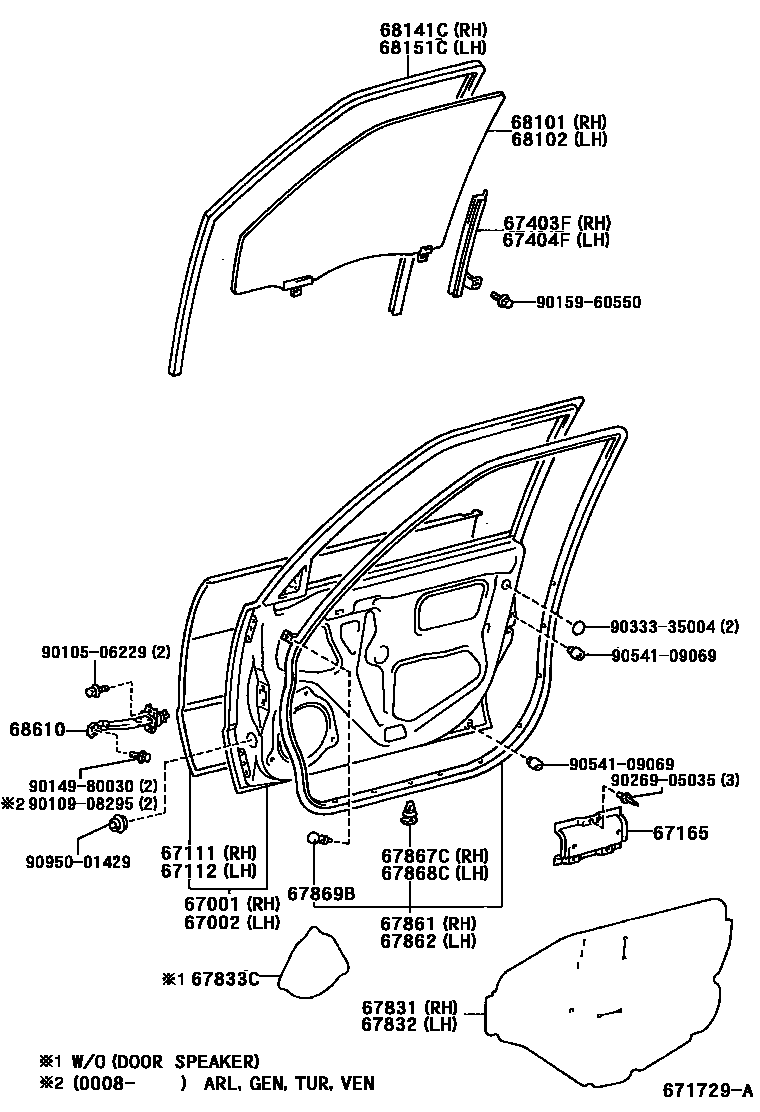 68141C (RH)
68151C (LH)

68101 (RH)
68102 (LH)

67403F (RH)
67404F (LH)

90159-60550

90333-35004 (2)

90541-09069

90105-06229 (2)

68610

90149-80030 (2)
※2 90109-08295 (2)

90950-01429

90541-09069

90269-05035 (3)

67165

67111 (RH)
67112 (LH)

67001 (RH)
67002 (LH)

67869B

67867C (RH)
67868C (LH)

67861 (RH)
67862 (LH)

※1 67833C

67831 (RH)
67832 (LH)

※1 W/O (DOOR SPEAKER)
※2 (0008-　　) ARL, GEN, TUR, VEN

671729-A