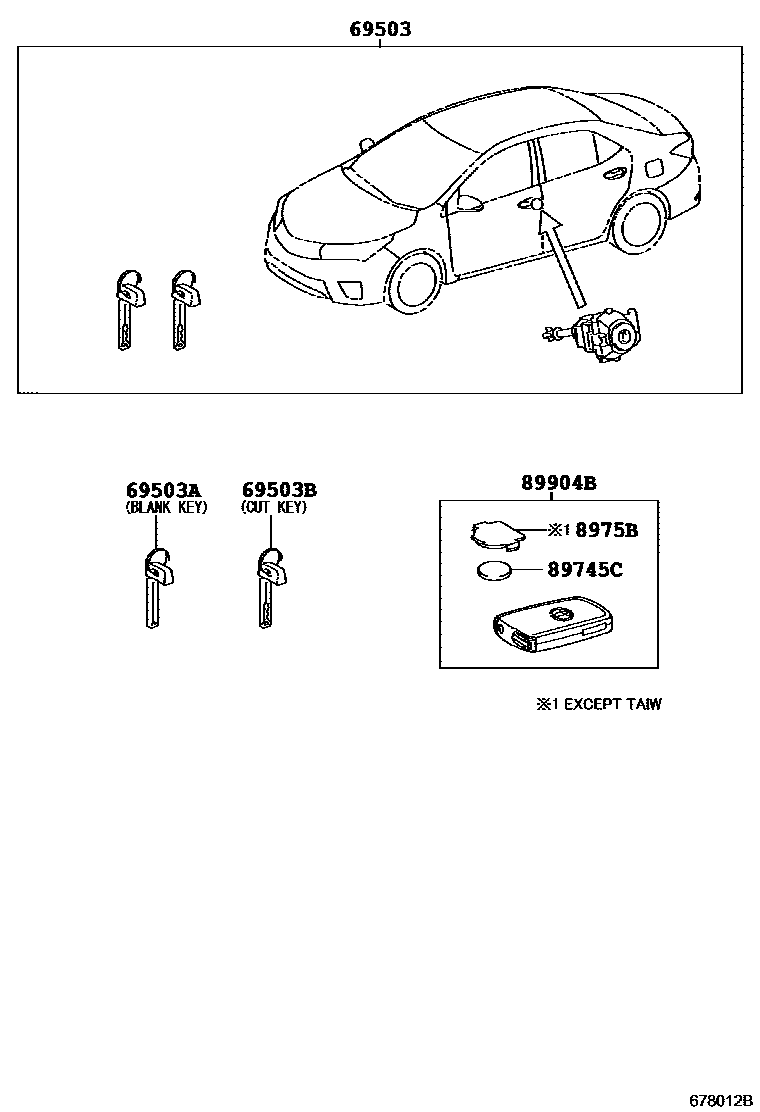 69503

69503A
(BLANK KEY)

69503B
(CUT KEY)

89904B

※1 8975B

89745C

※1 EXCEPT TAIW

678012B