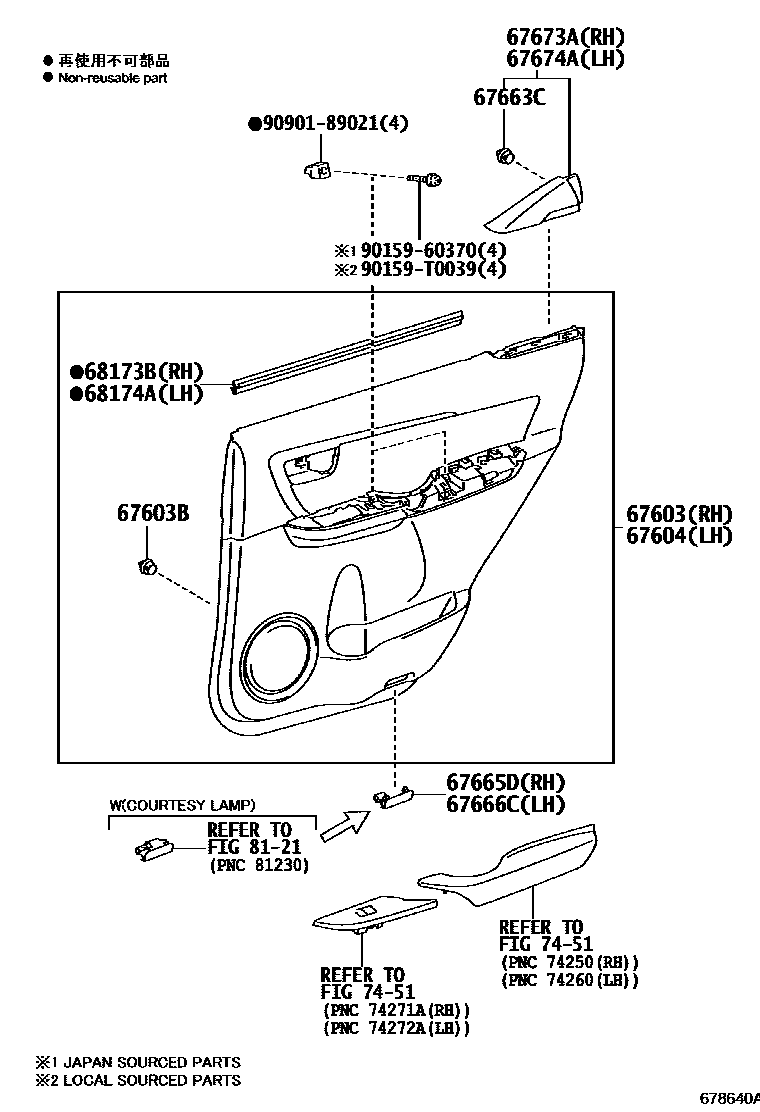 ● 再使用不可部品
● Non-reusable part

67673A(RH)
67674A(LH)

67663C

●90901-89021(4)

※1 90159-60370(4)
※2 90159-T0039(4)

●68173B(RH)
●68174A(LH)

67603B

67603(RH)
67604(LH)

67665D(RH)
67666C(LH)

W(COURTESY LAMP)
REFER TO
FIG 81-21
(PNC 81230)

REFER TO
FIG 74-51
(PNC 74250(RH))
(PNC 74260(LH))

REFER TO
FIG 74-51
(PNC 74271A(RH))
(PNC 74272A(LH))

※1 JAPAN SOURCED PARTS
※2 LOCAL SOURCED PARTS

678640A